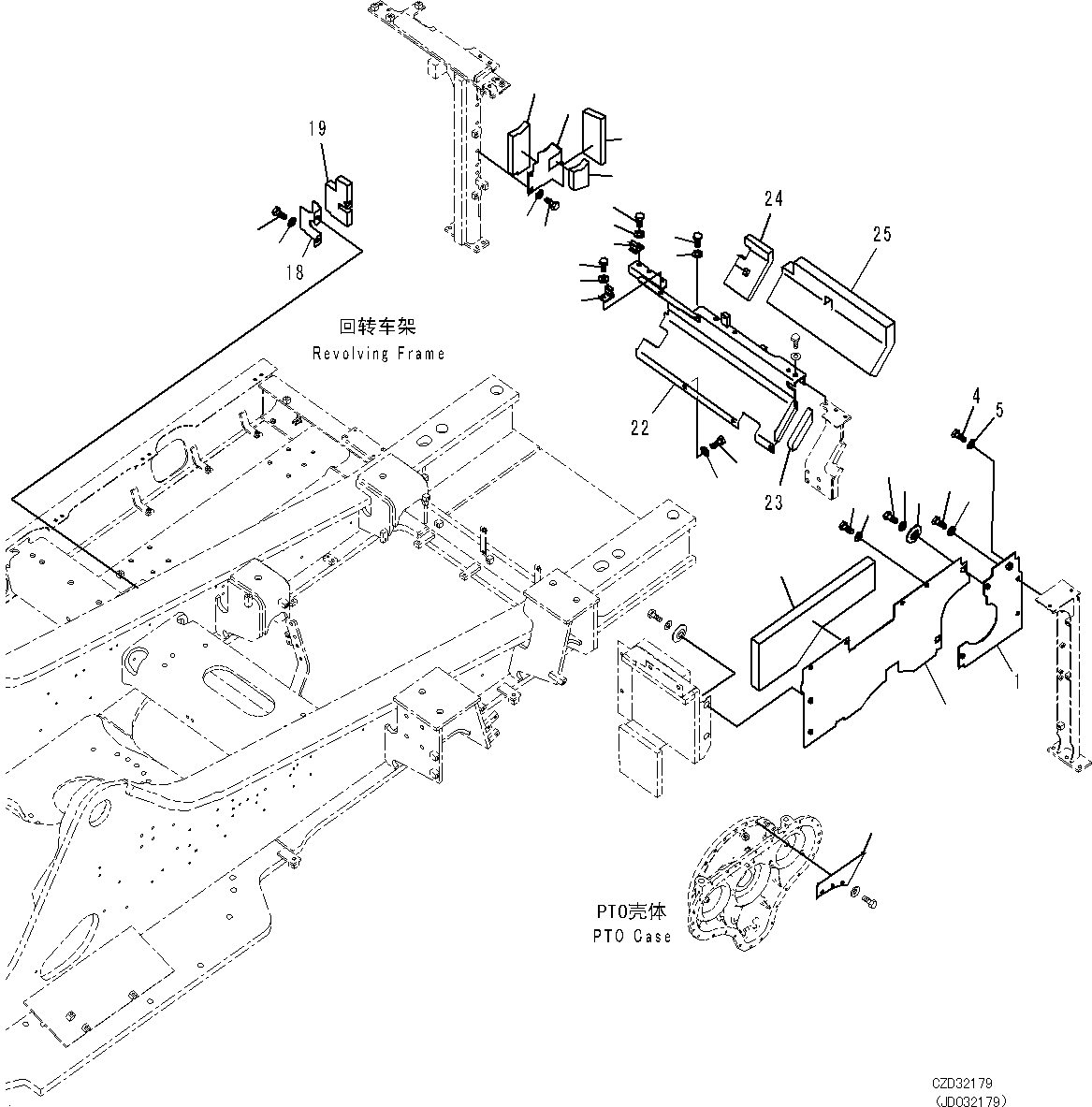 19
18
24
25
回转车架
Revolving Frame
22
23
4
5
1
PTO壳体
PTO Case
CZD32179
(JD032179)