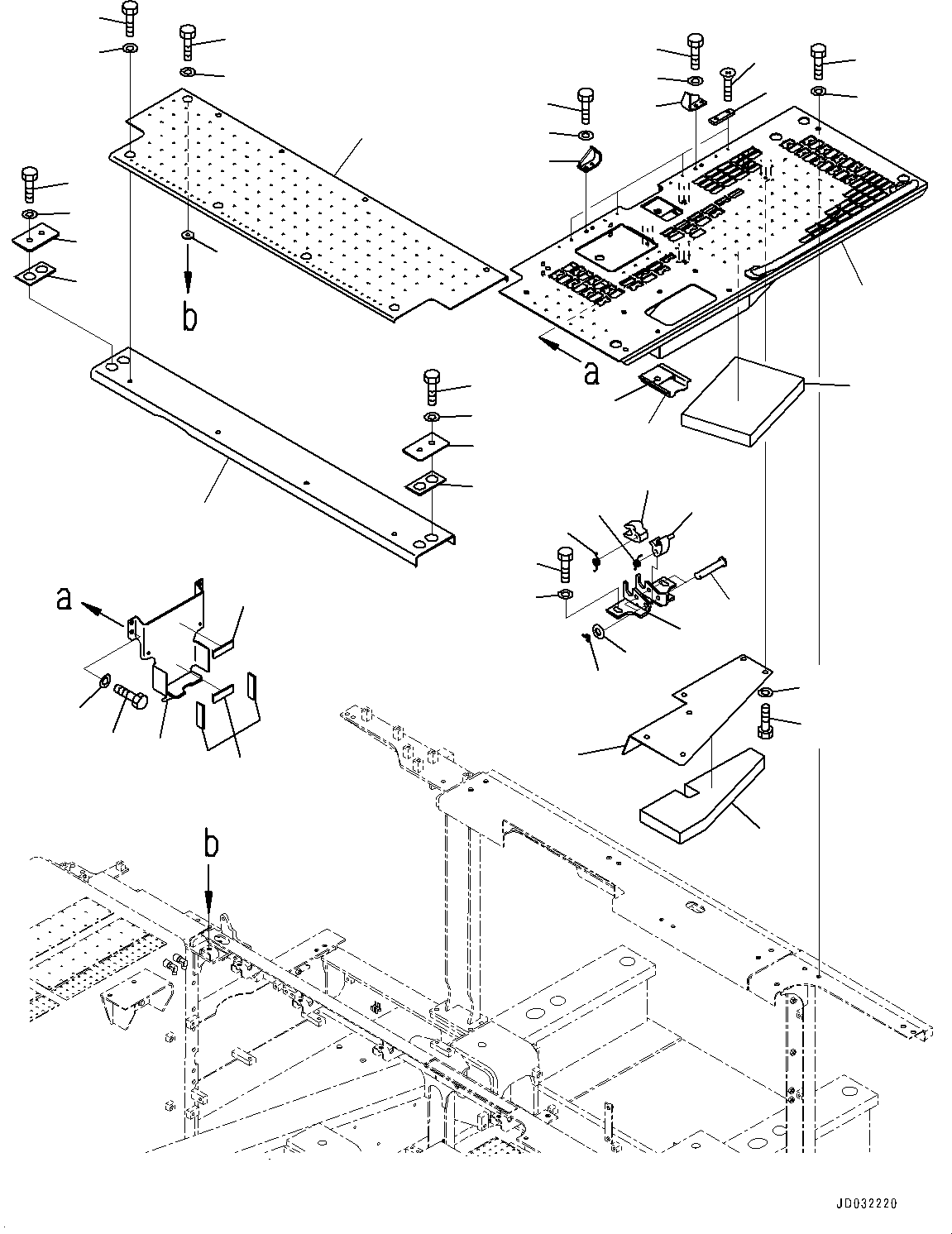 b

a

a

b

JD032220