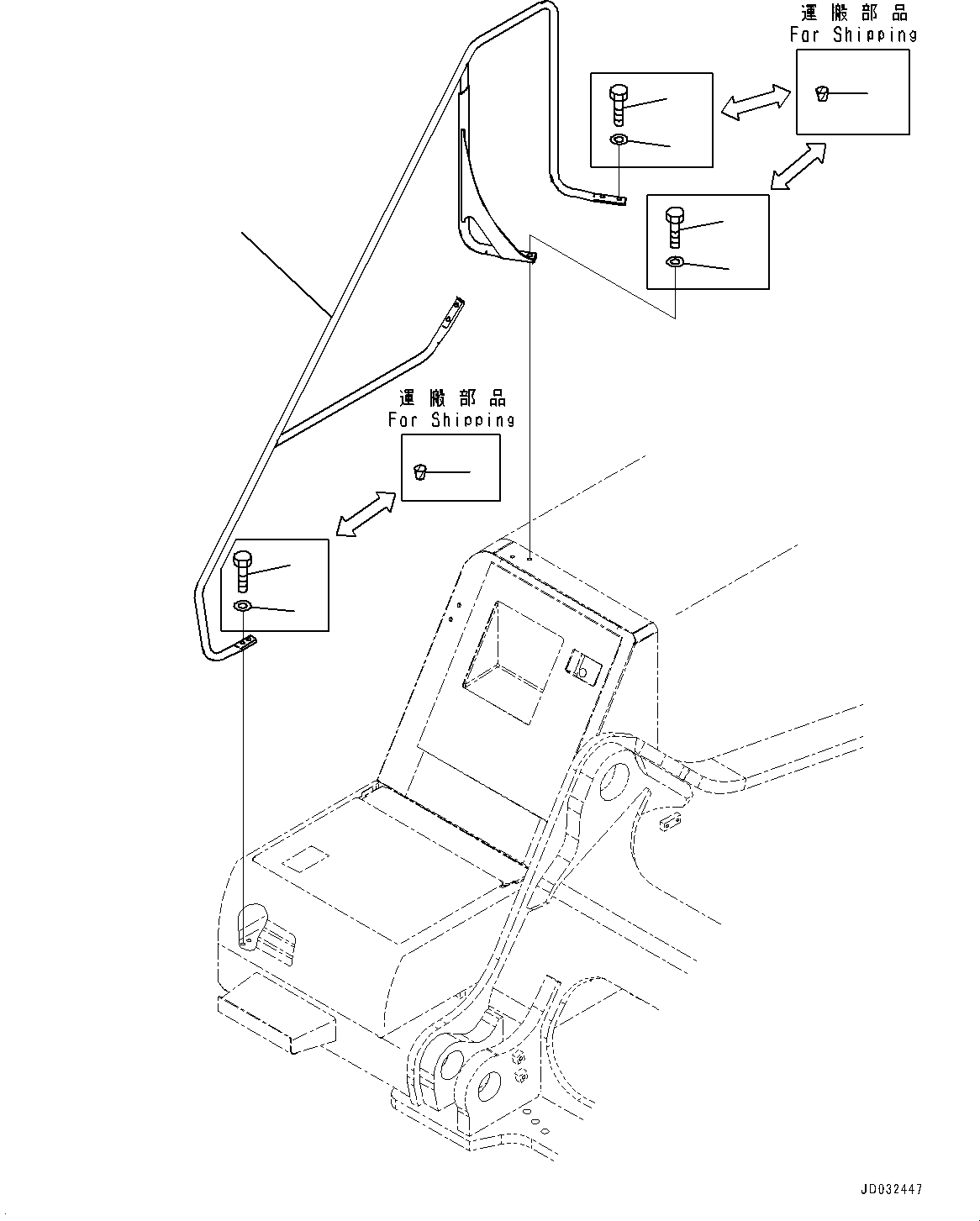 運搬部品
For Shipping

運搬部品
For Shipping

JD032447