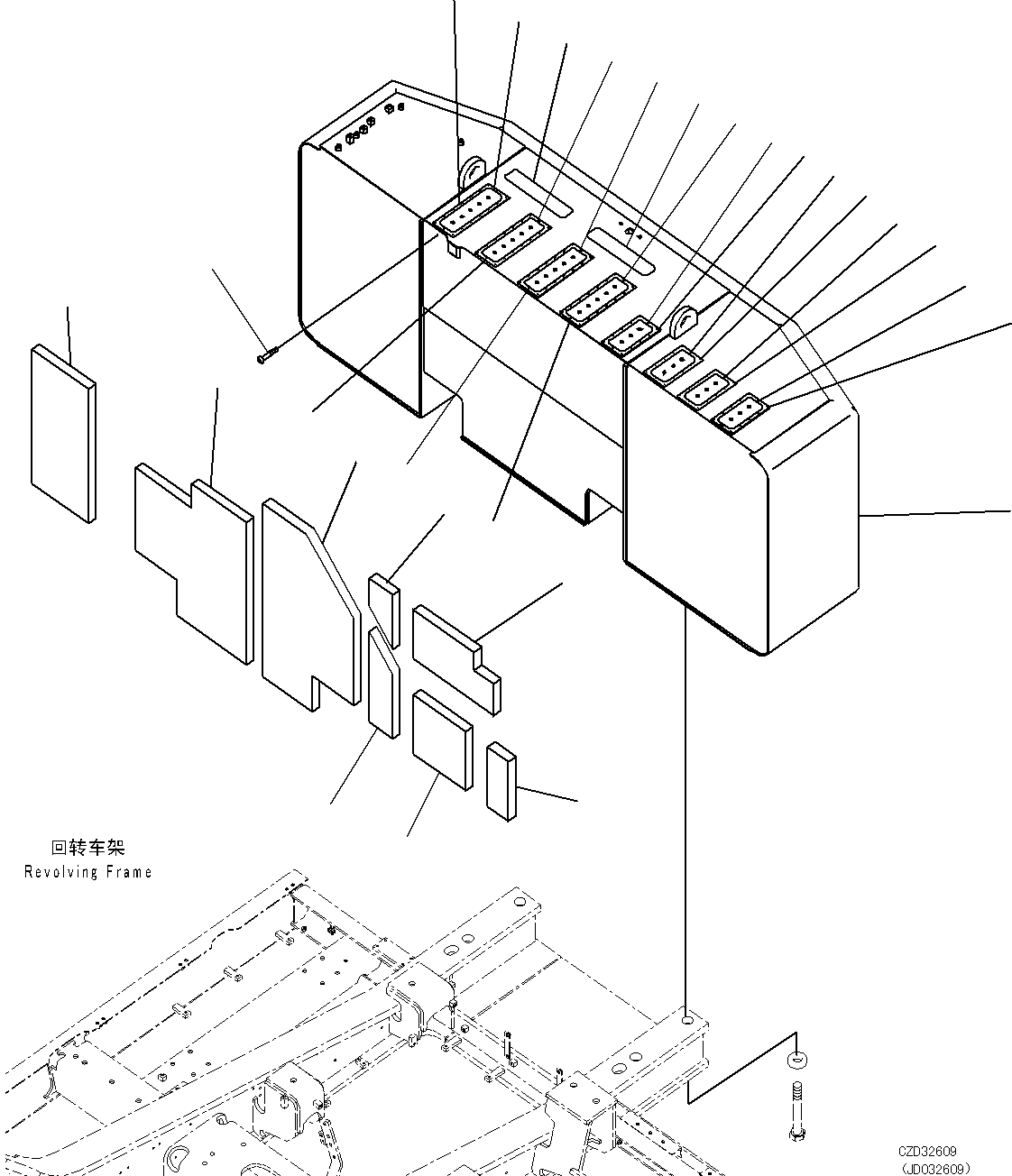 回转车架
Revolving Frame

CZD32609
(JD032609)