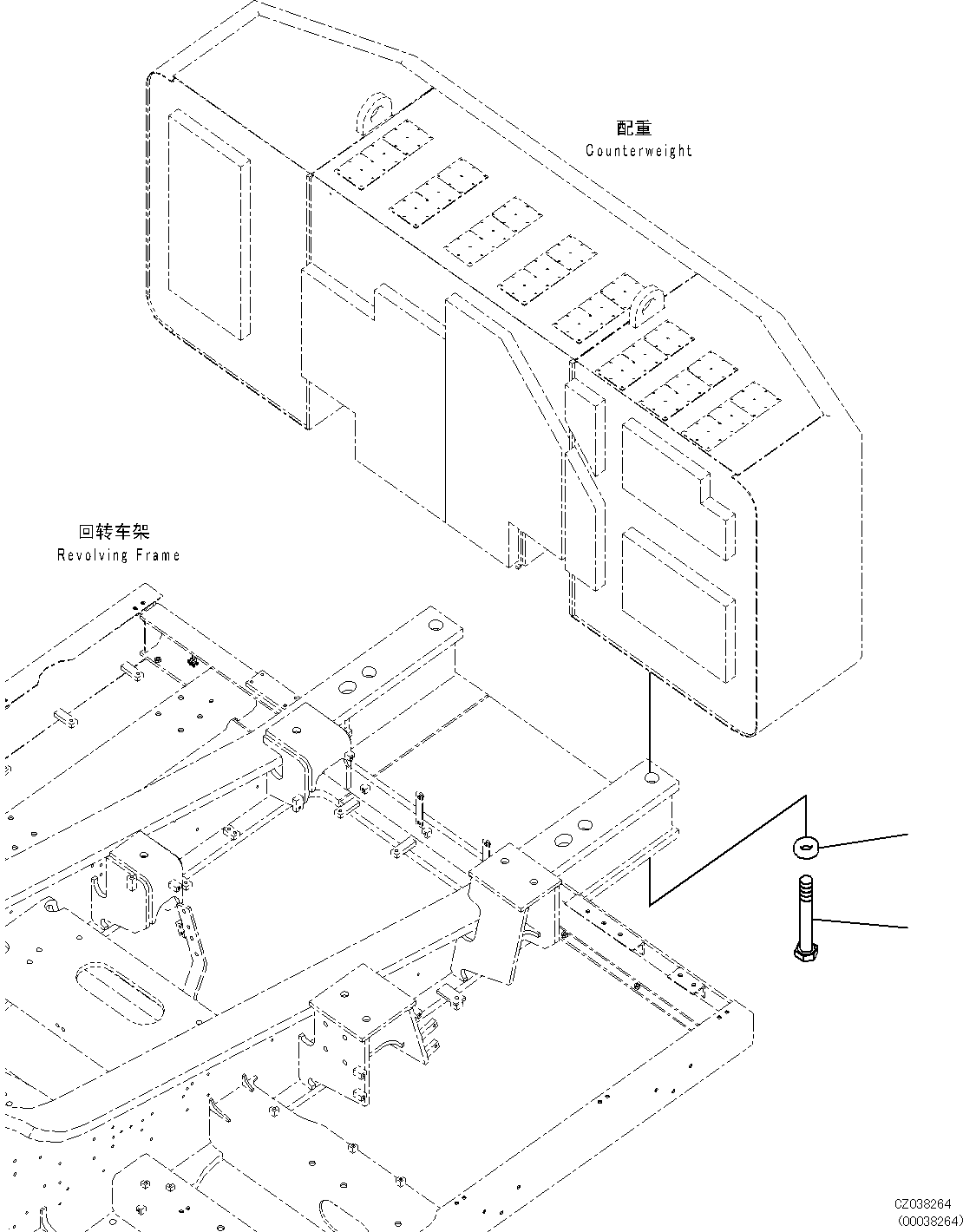 配重
Counterweight

回转车架
Revolving Frame

CZ038264
(00038264)