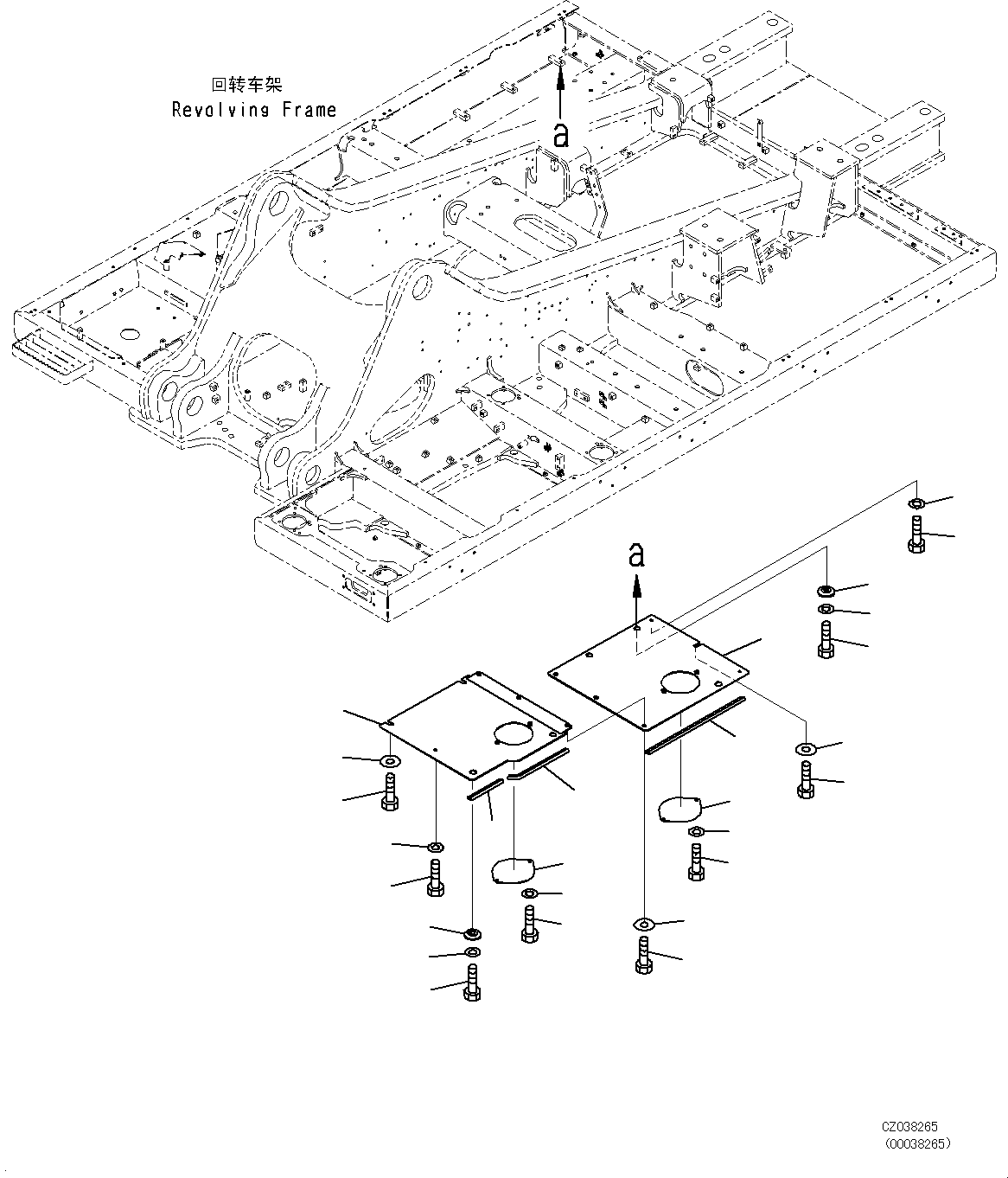 回转车架
Revolving Frame

a

a

CZ038265
(00038265)