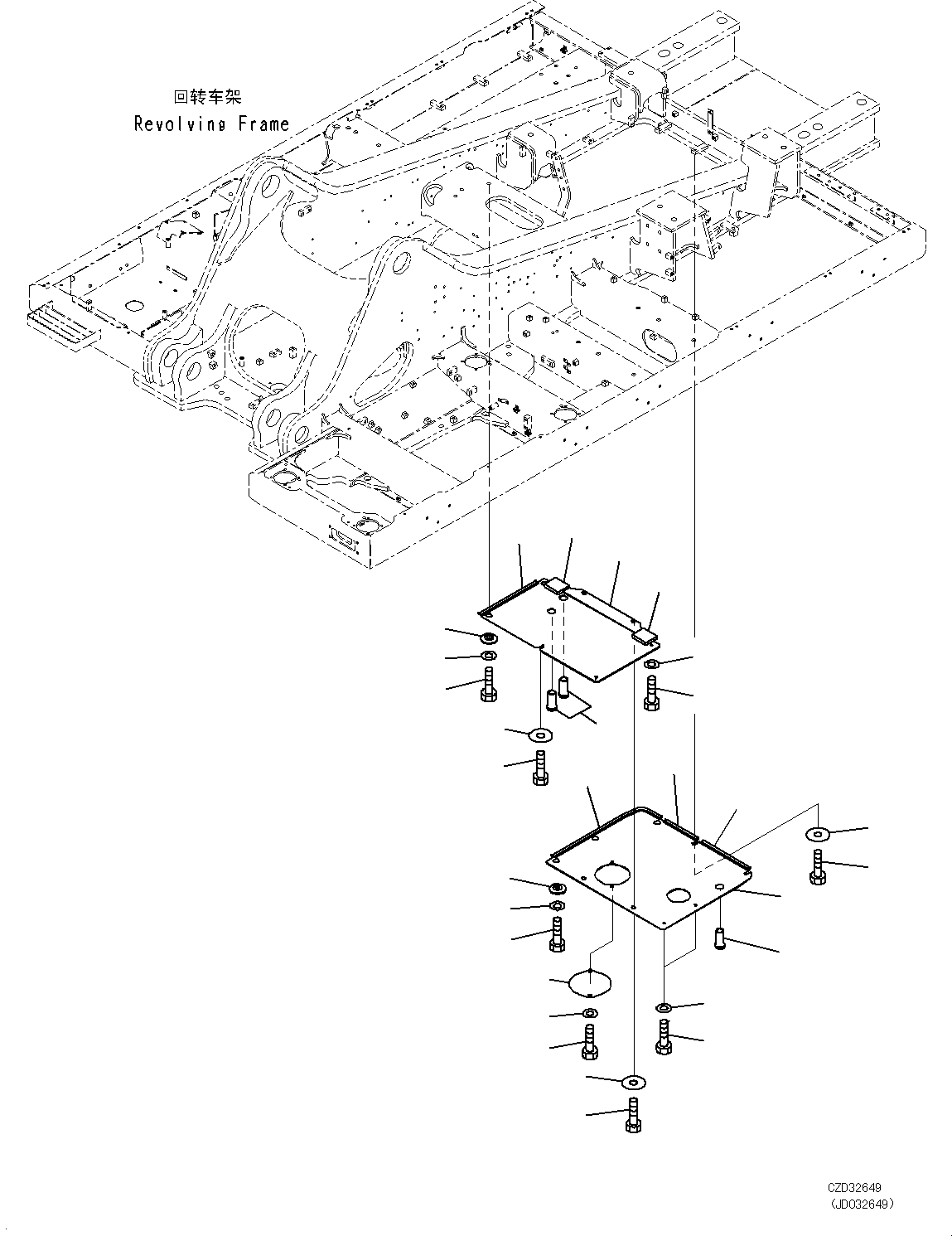 回转车架
Revolving Frame

CZD32649
(JD032649)