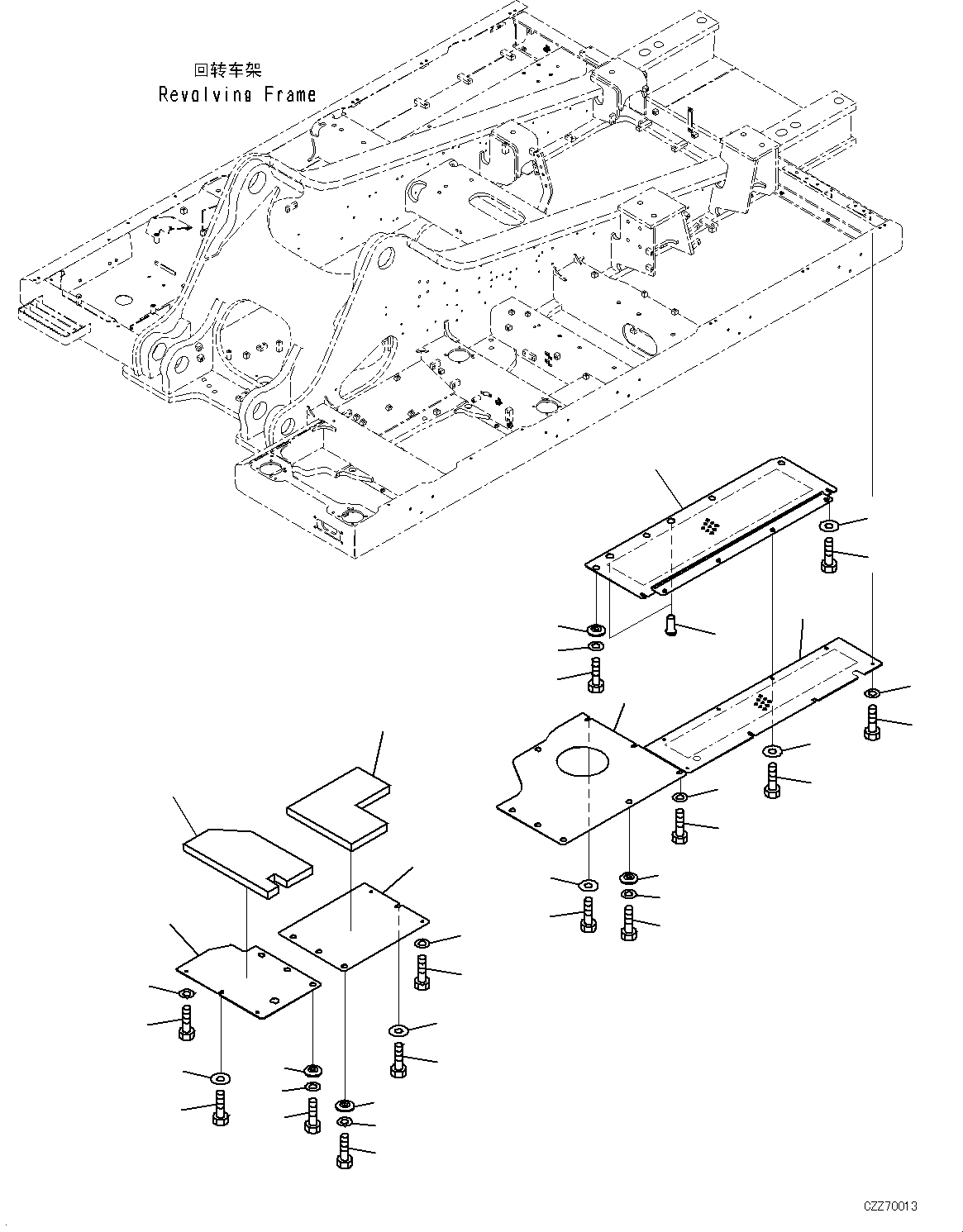 回转车架
Revolving Frame

CZZ70013