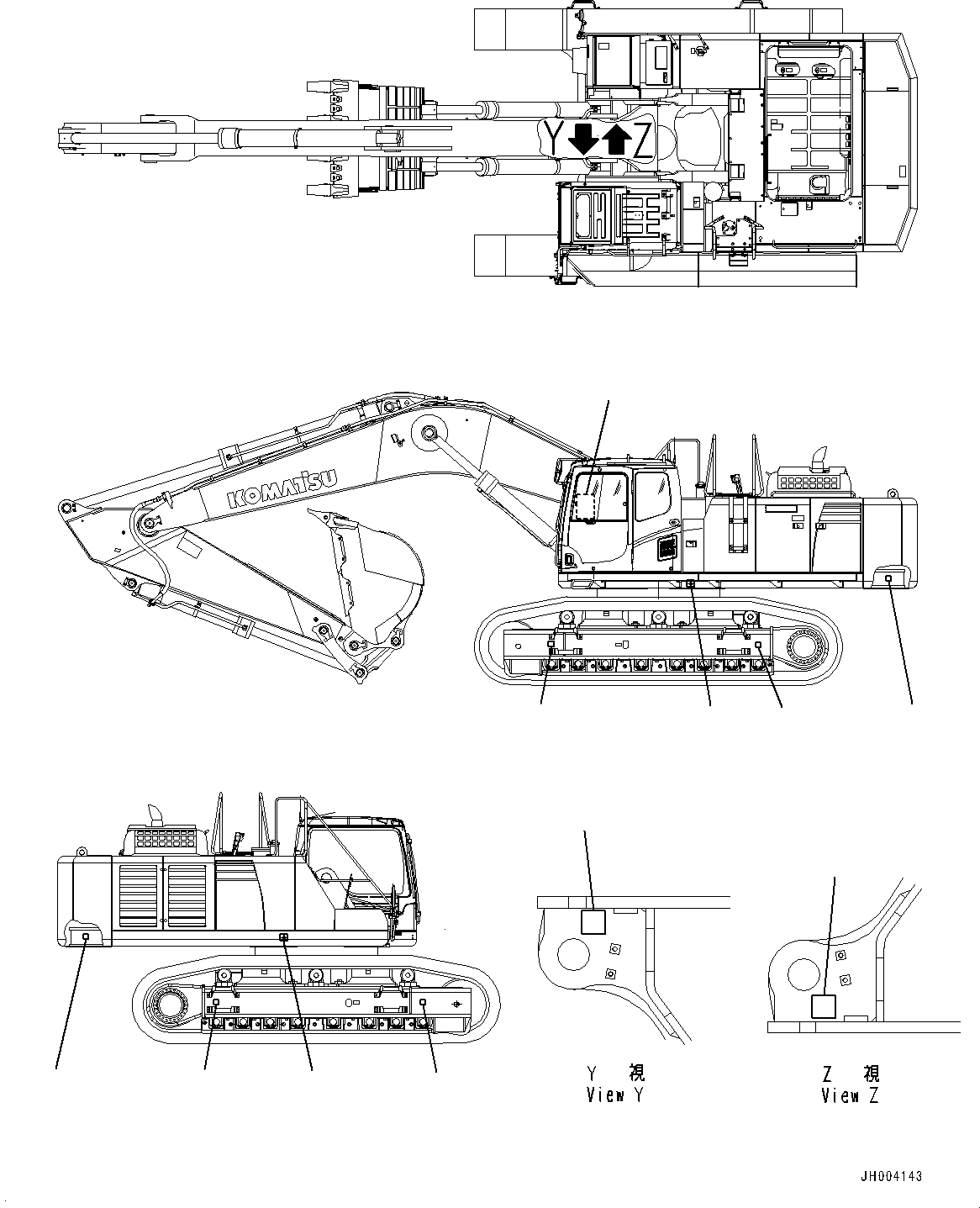 Y Z

KOMATSU

Y 視
View Y

Z 視
View Z

JH004143