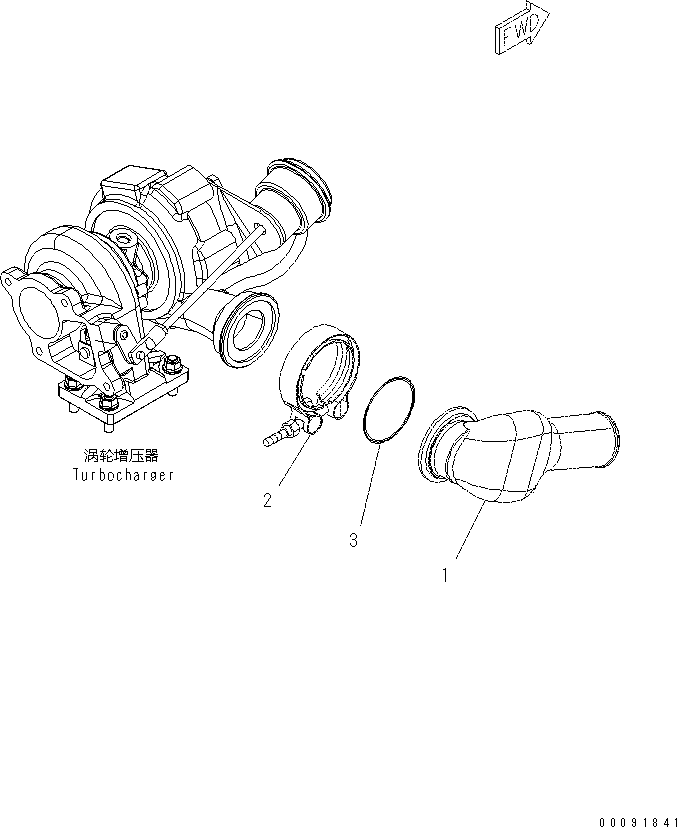 FWD

涡轮增压器
Turbocharger

2

3

1

00091841