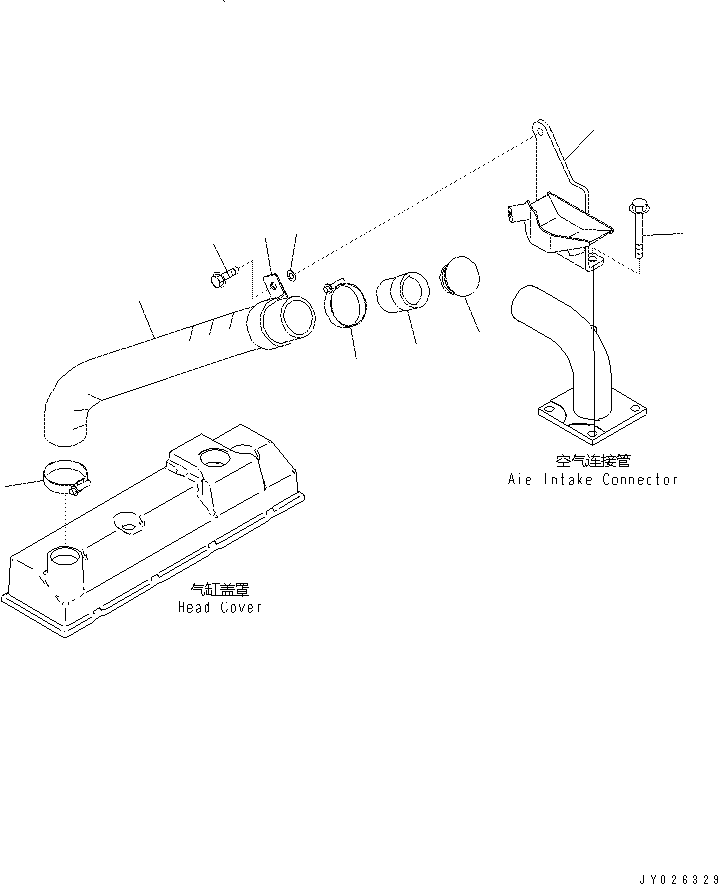 空气连接管
Aie Intake Connector

气缸盖罩
Head Cover

JY026329