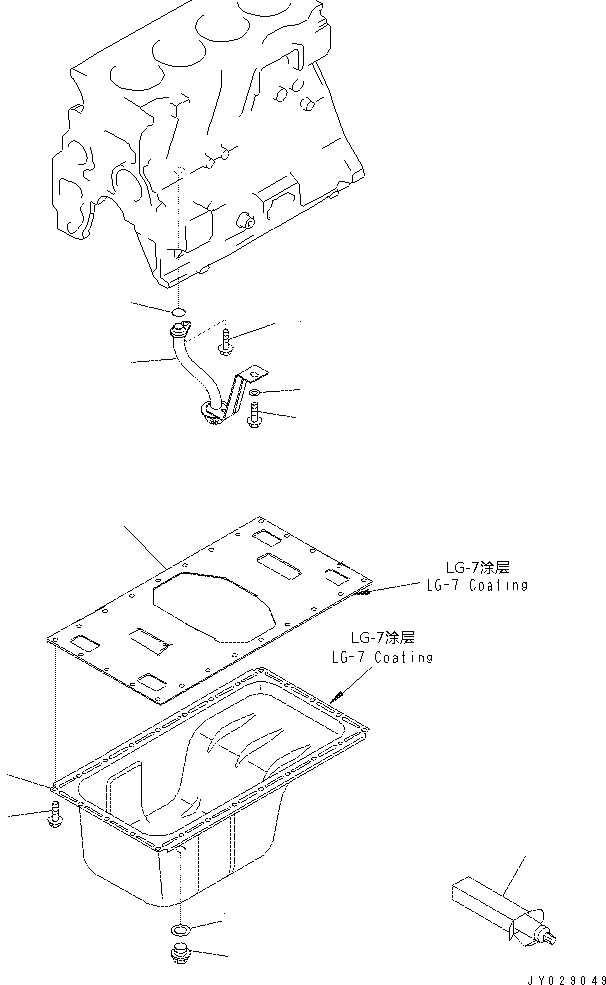 LG-7涂层
LG-7 Coating

LG-7涂层
LG-7 Coating

JY029049