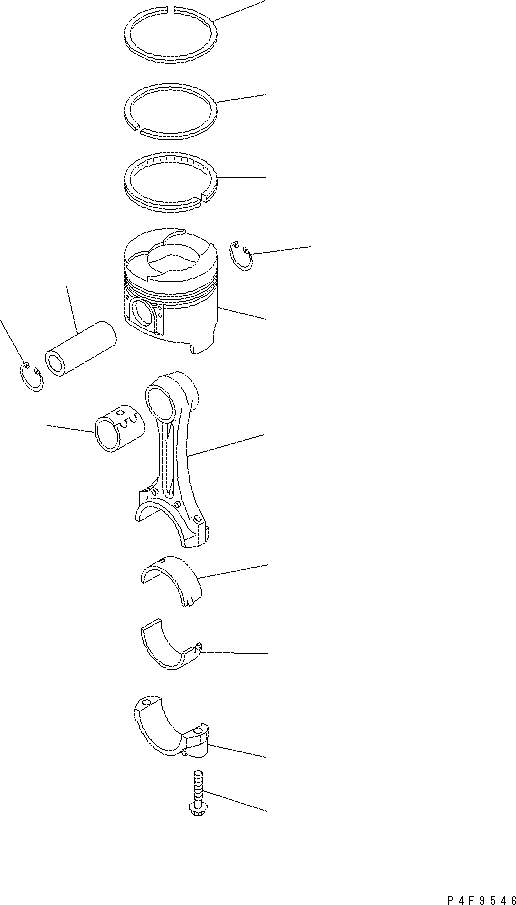 P4F9546