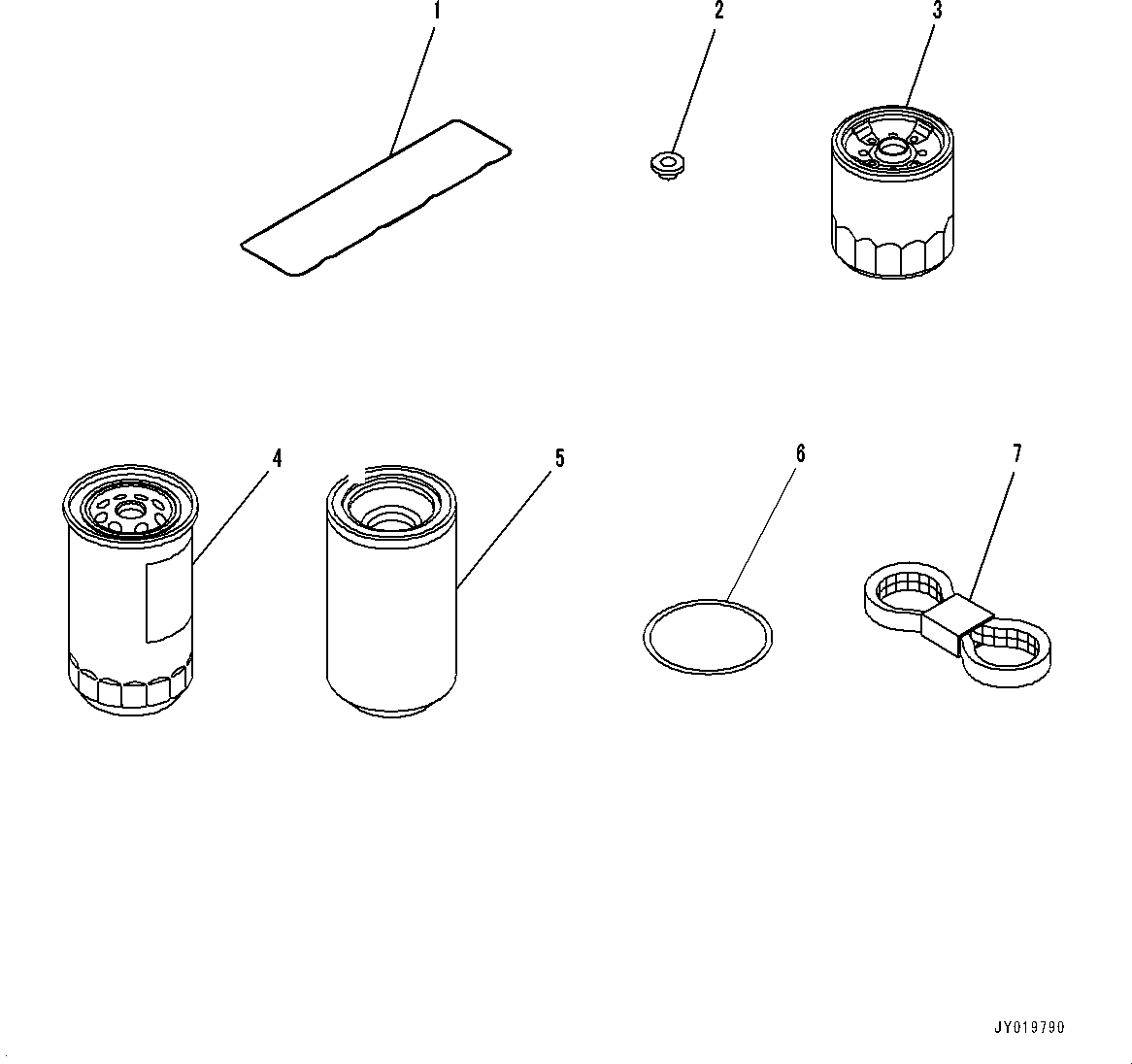 1
2
3
4
5
6
7
JY019790