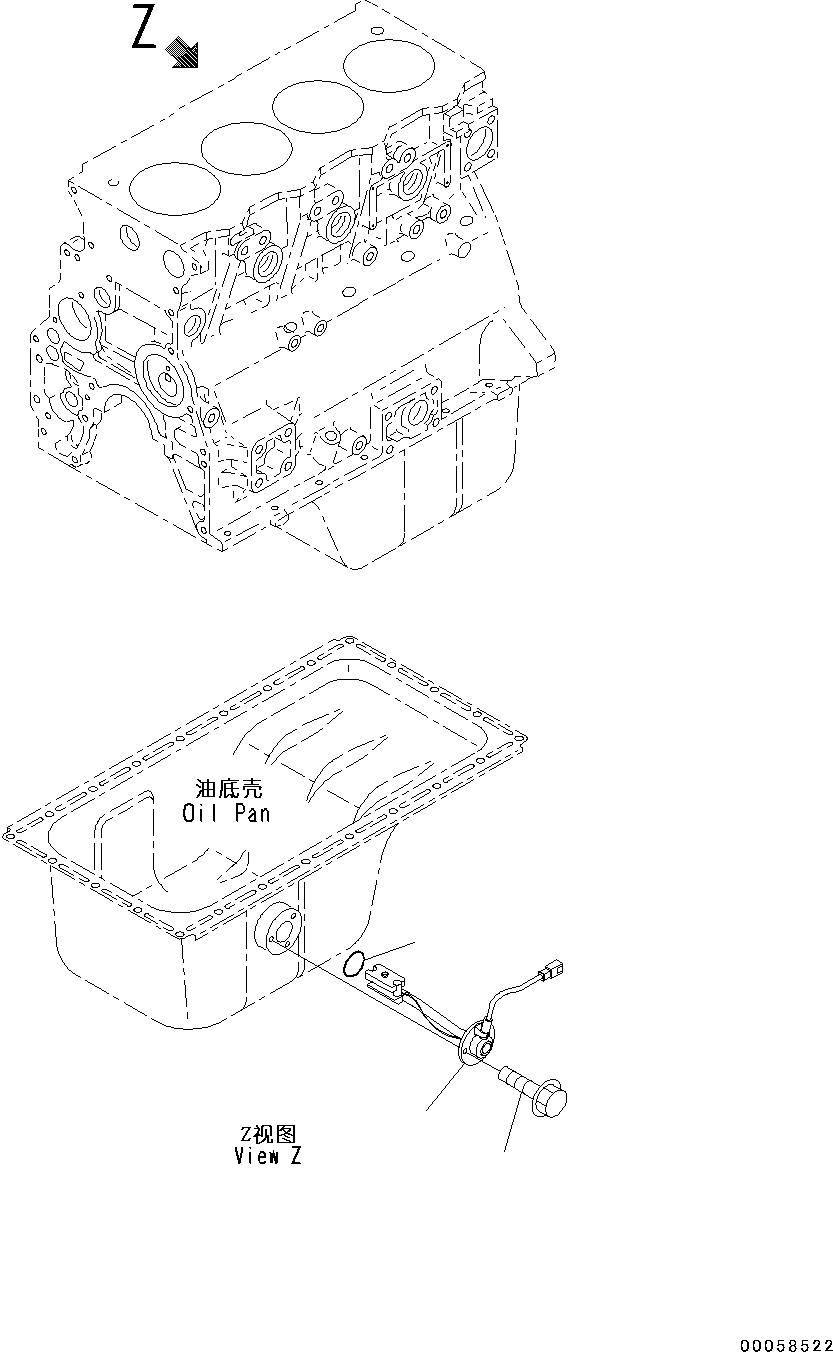 Z

油底壳
Oil Pan

Z视图
View Z

00058522