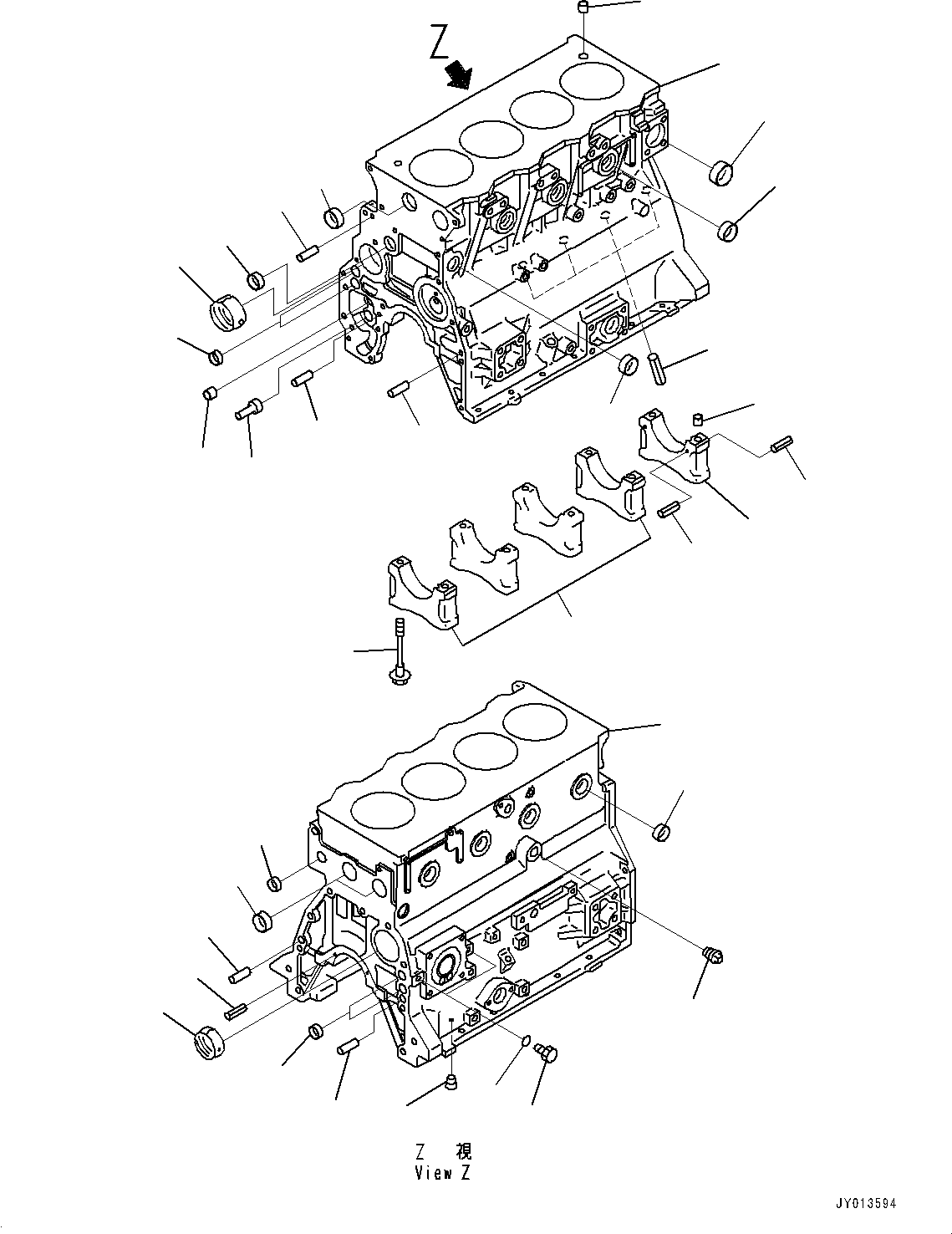 Z

Z 視
View Z

JY013594