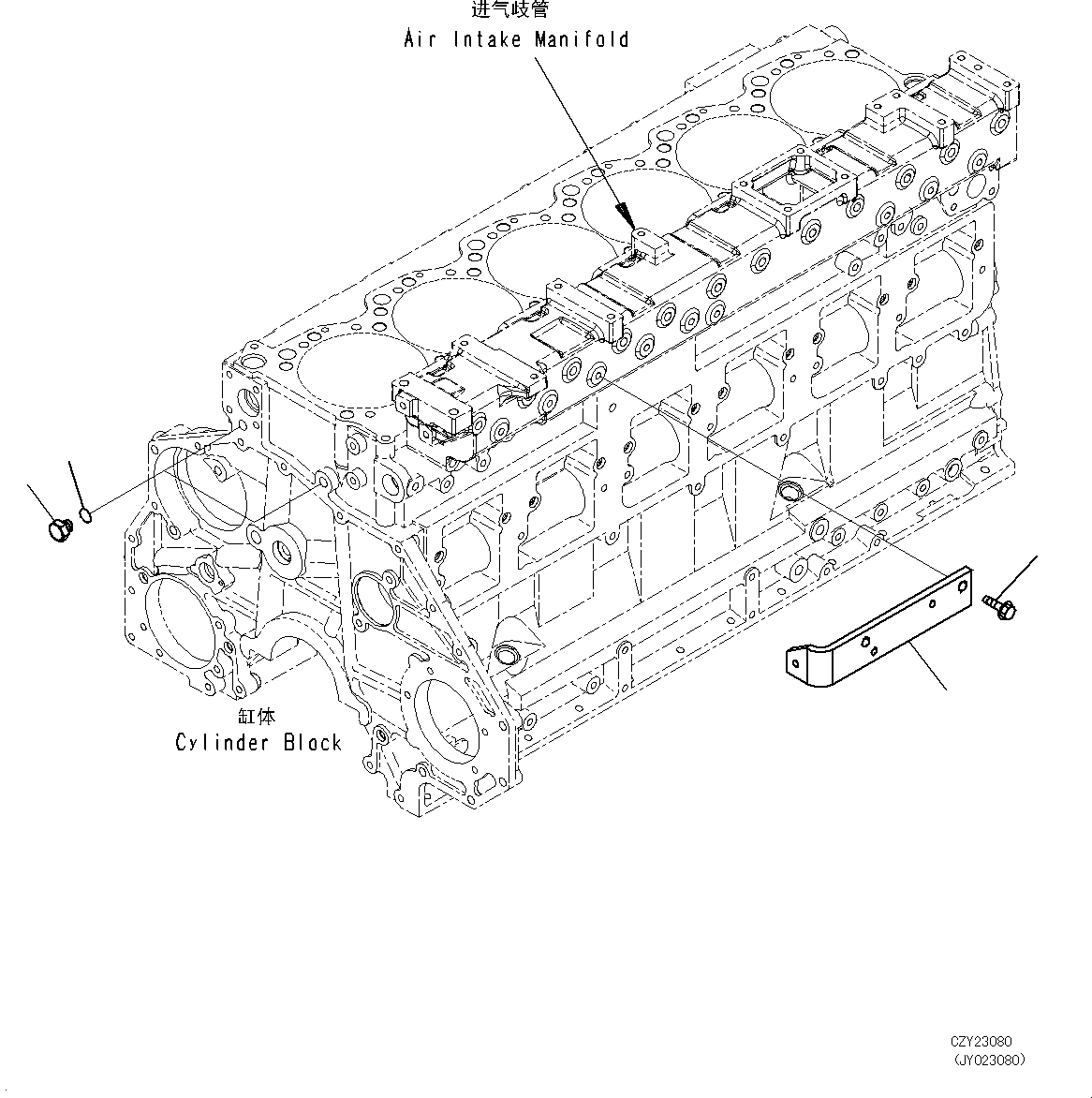 进气歧管
Air Intake Manifold

缸体
Cylinder Block

CZY23080
(JY023080)