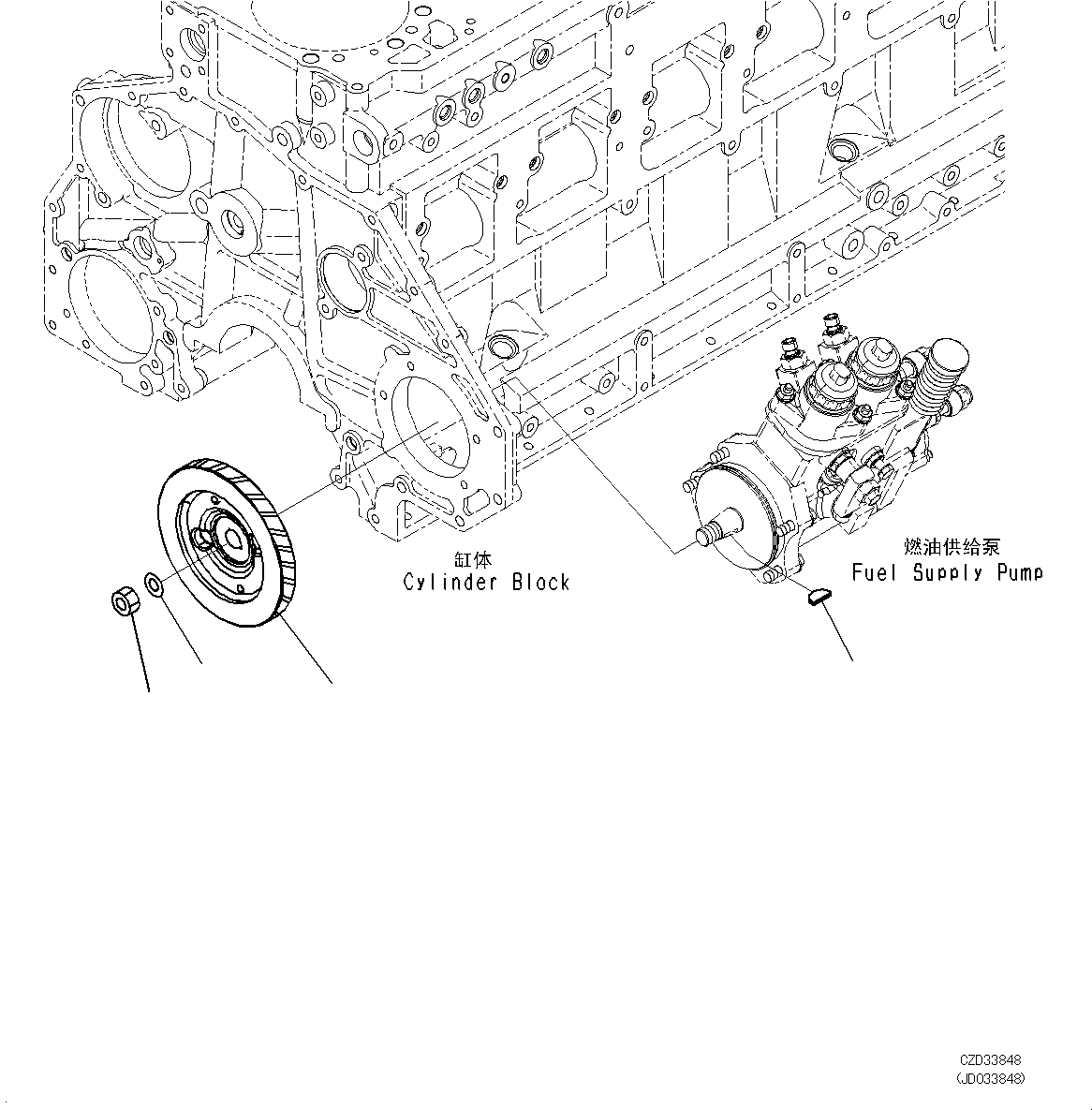 缸体
Cylinder Block

燃油供给泵
Fuel Supply Pump

CZD33848
(JD033848)