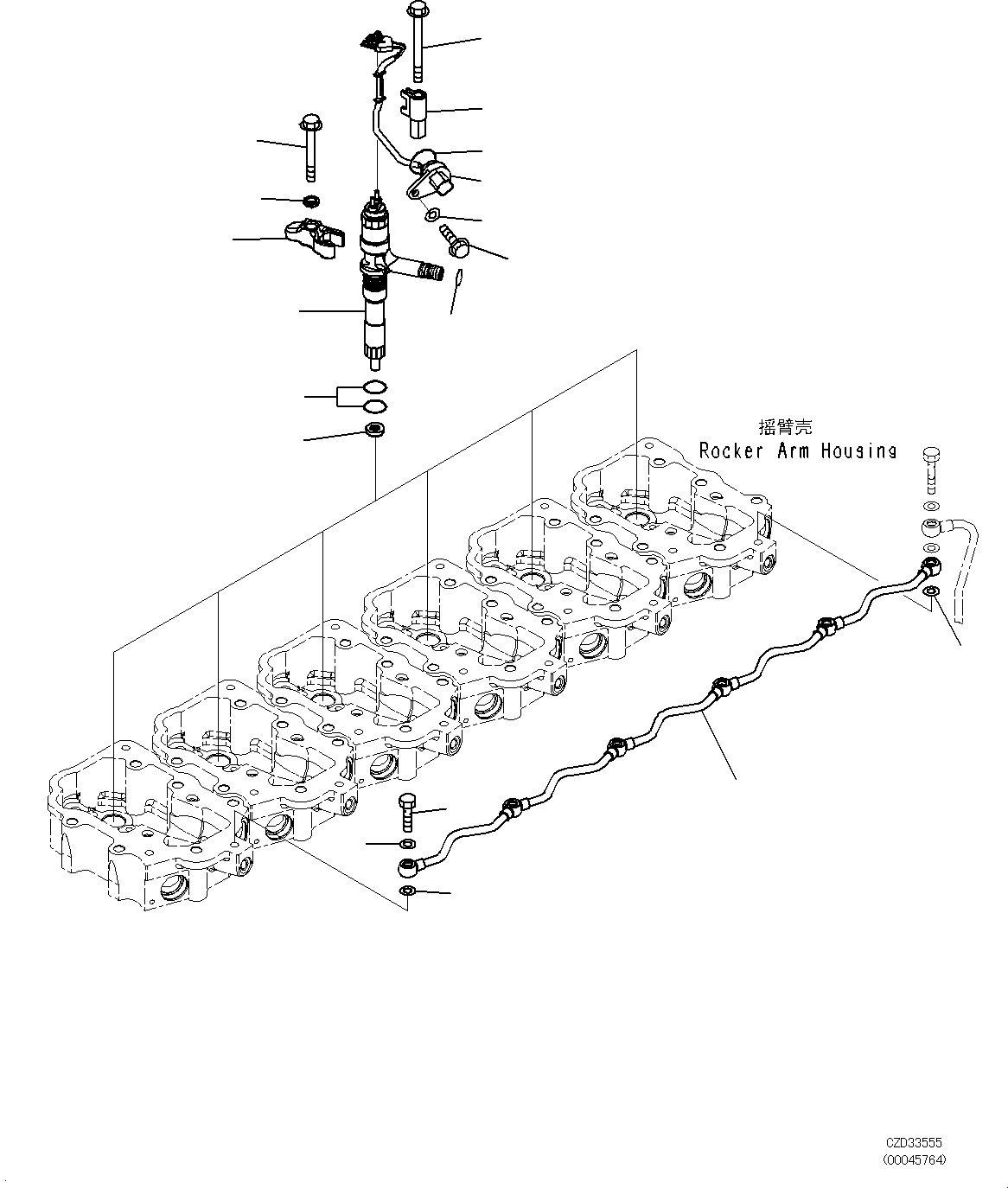 摇臂壳
Rocker Arm Housing

CZD33555
(00045764)