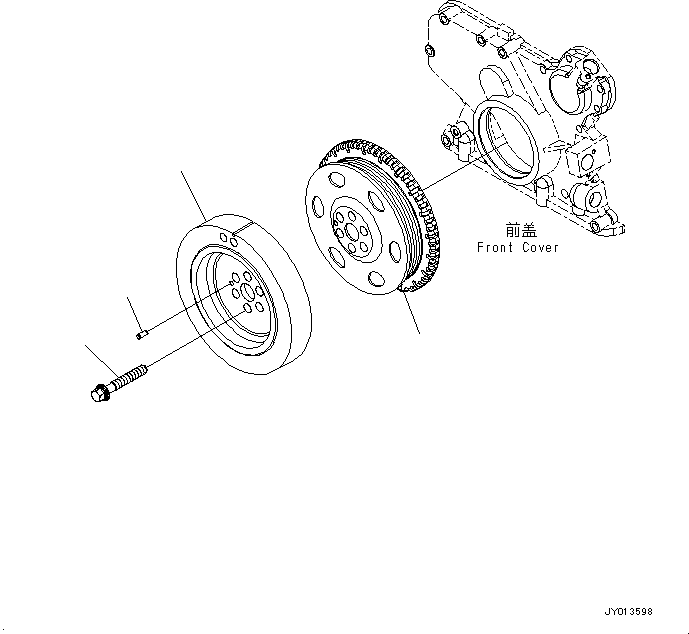 前盖
Front Cover

JY013598