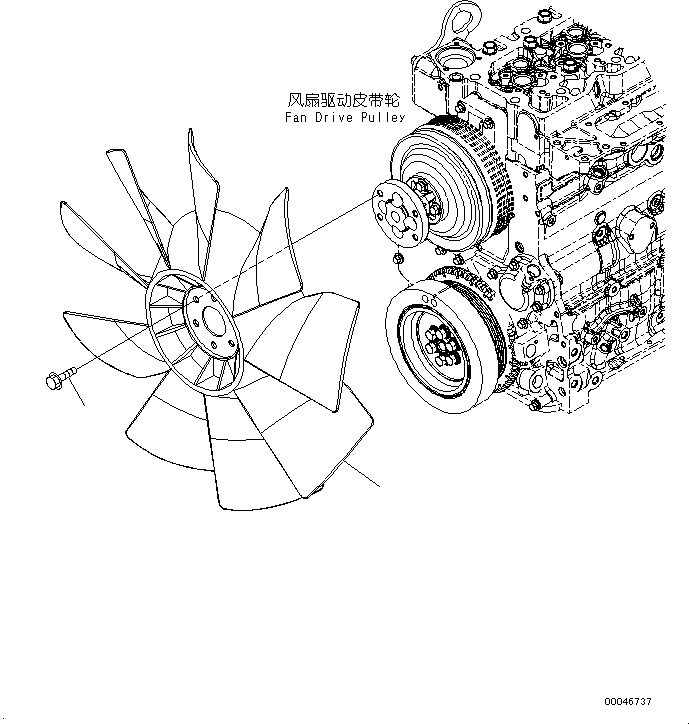 风扇驱动皮带轮
Fan Drive Pulley

00046737