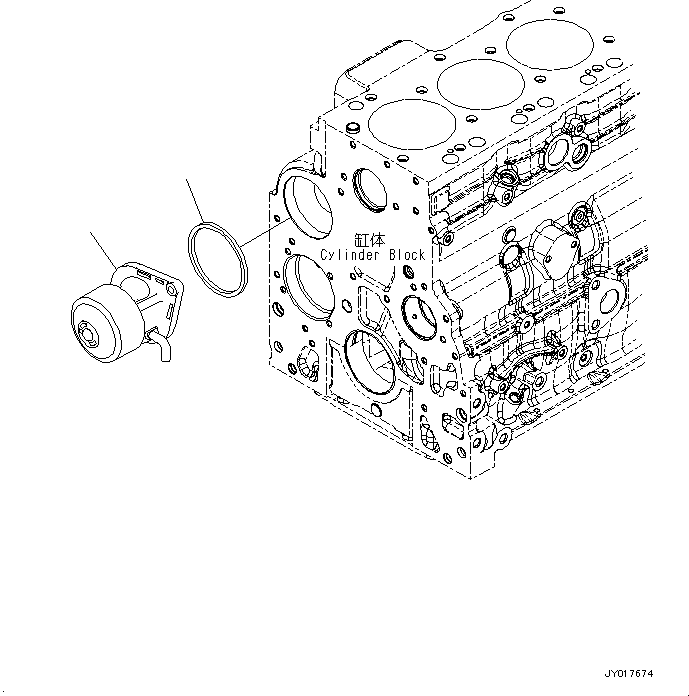 缸体
Cylinder Block

JY017674