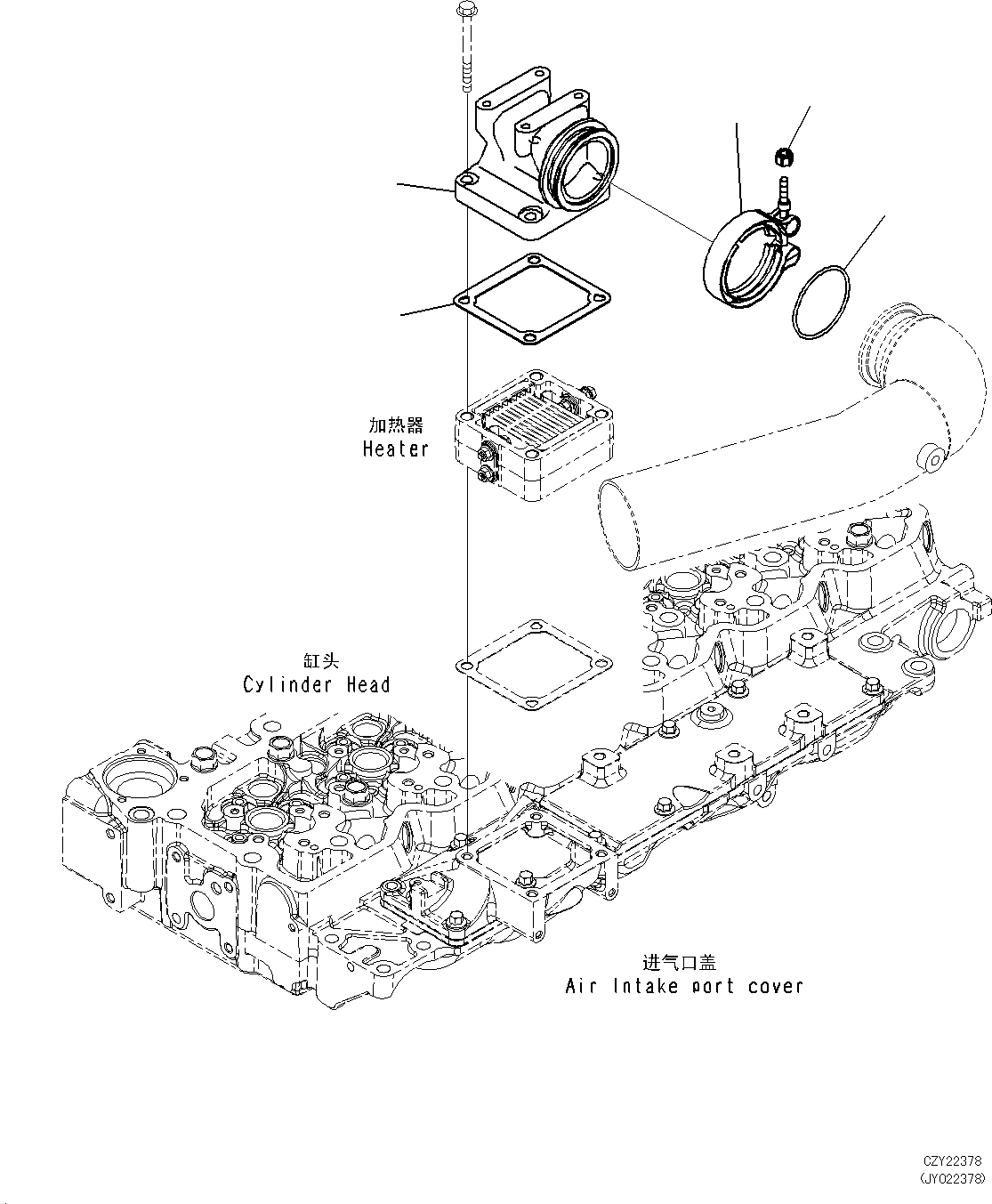 加热器
Heater

缸头
Cylinder Head

进气口盖
Air Intake port cover

CZY22378
(JY022378)