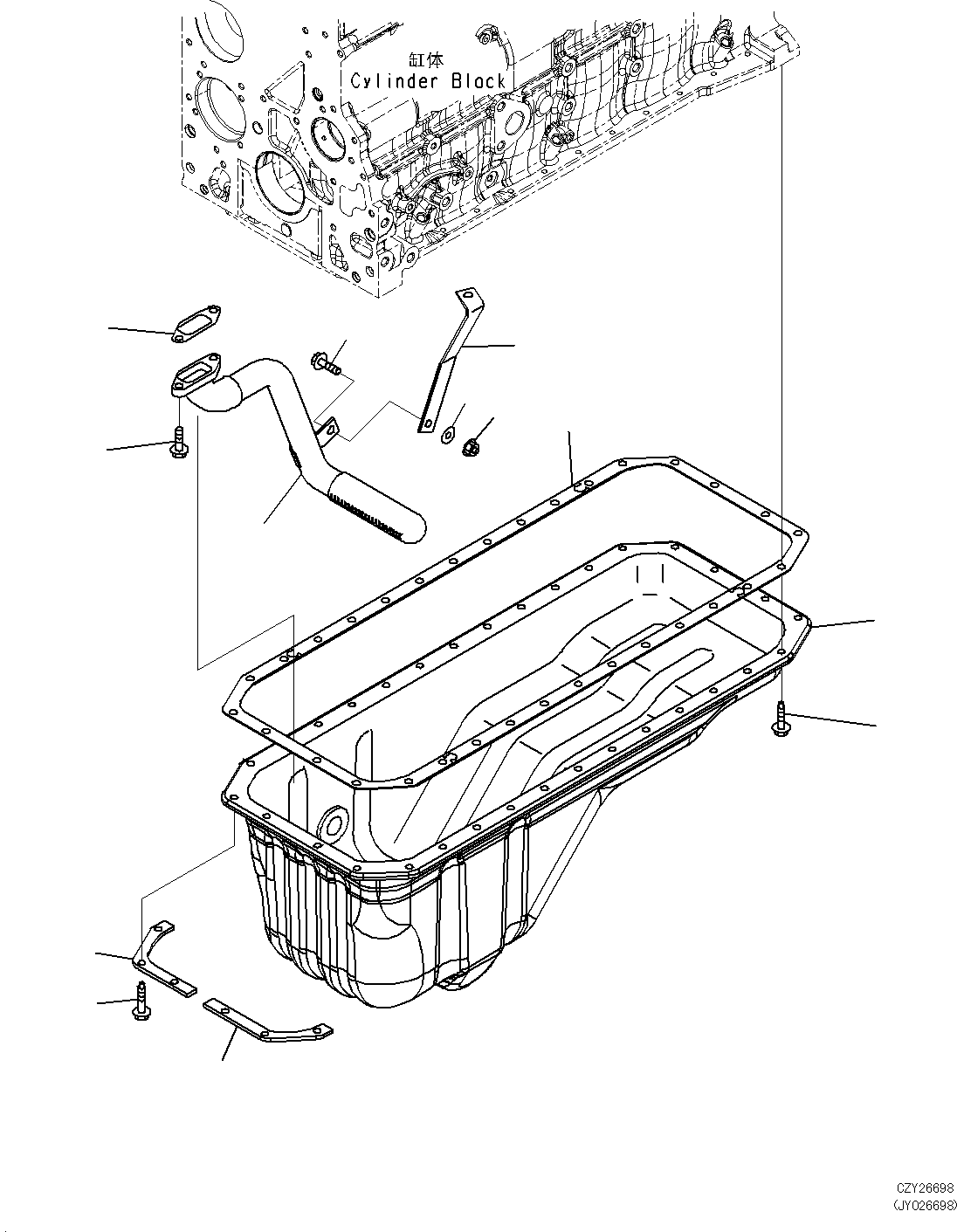 缸体
Cylinder Block

CZY26698
(JY026698)