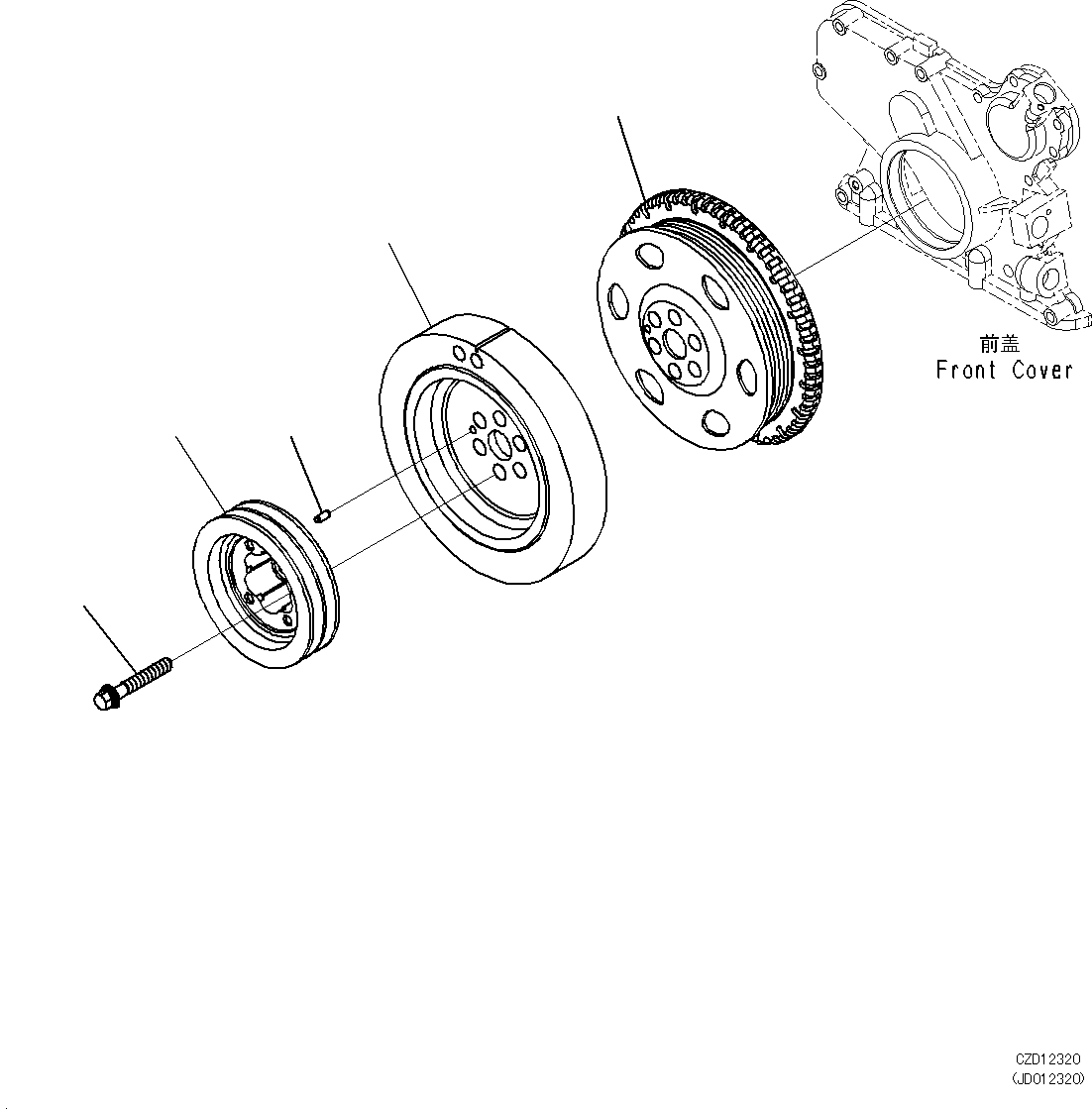 前盖
Front Cover

CZD12320
(JD012320)