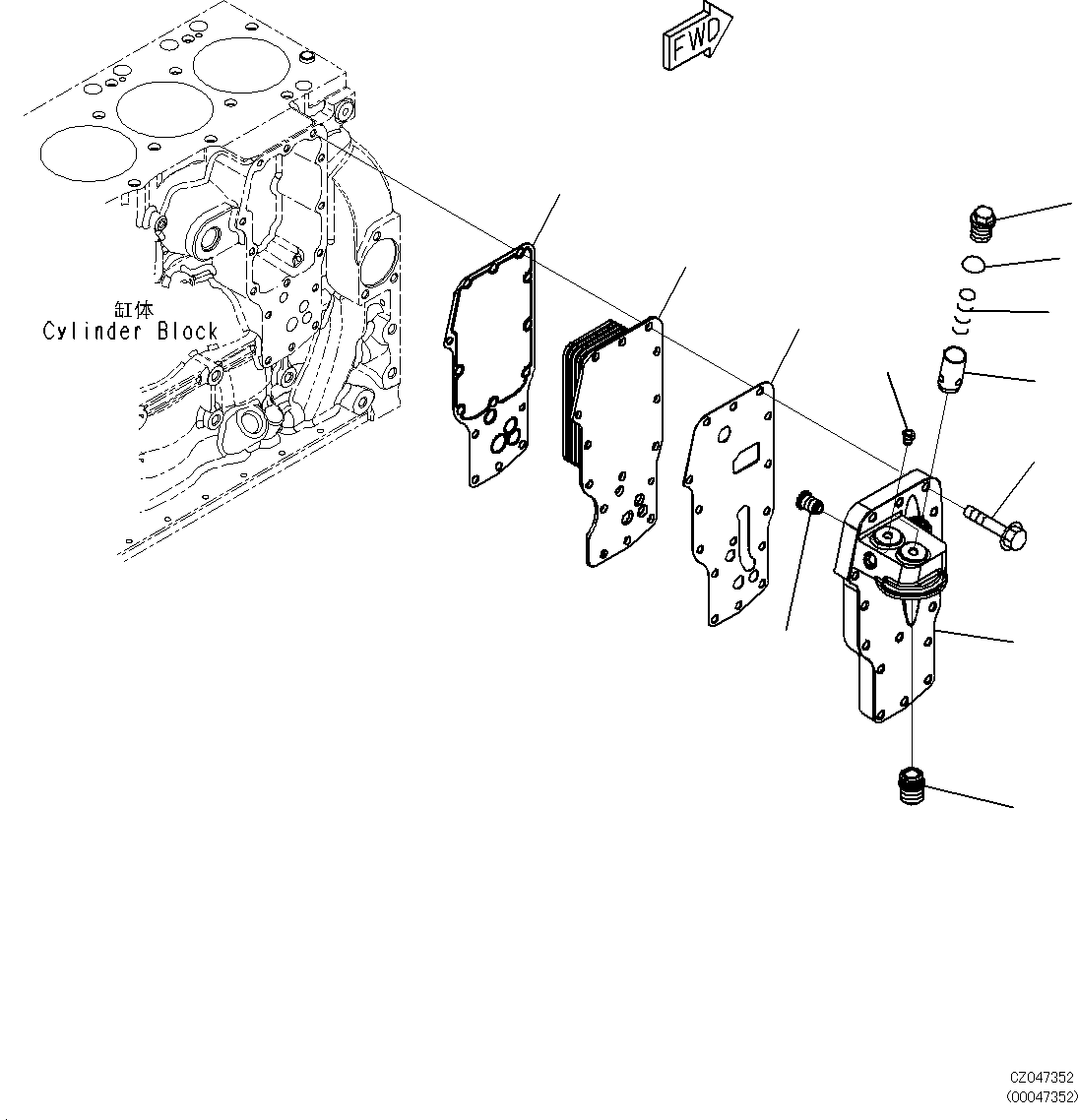 FWD

缸体
Cylinder Block

CZ047352
(00047352)