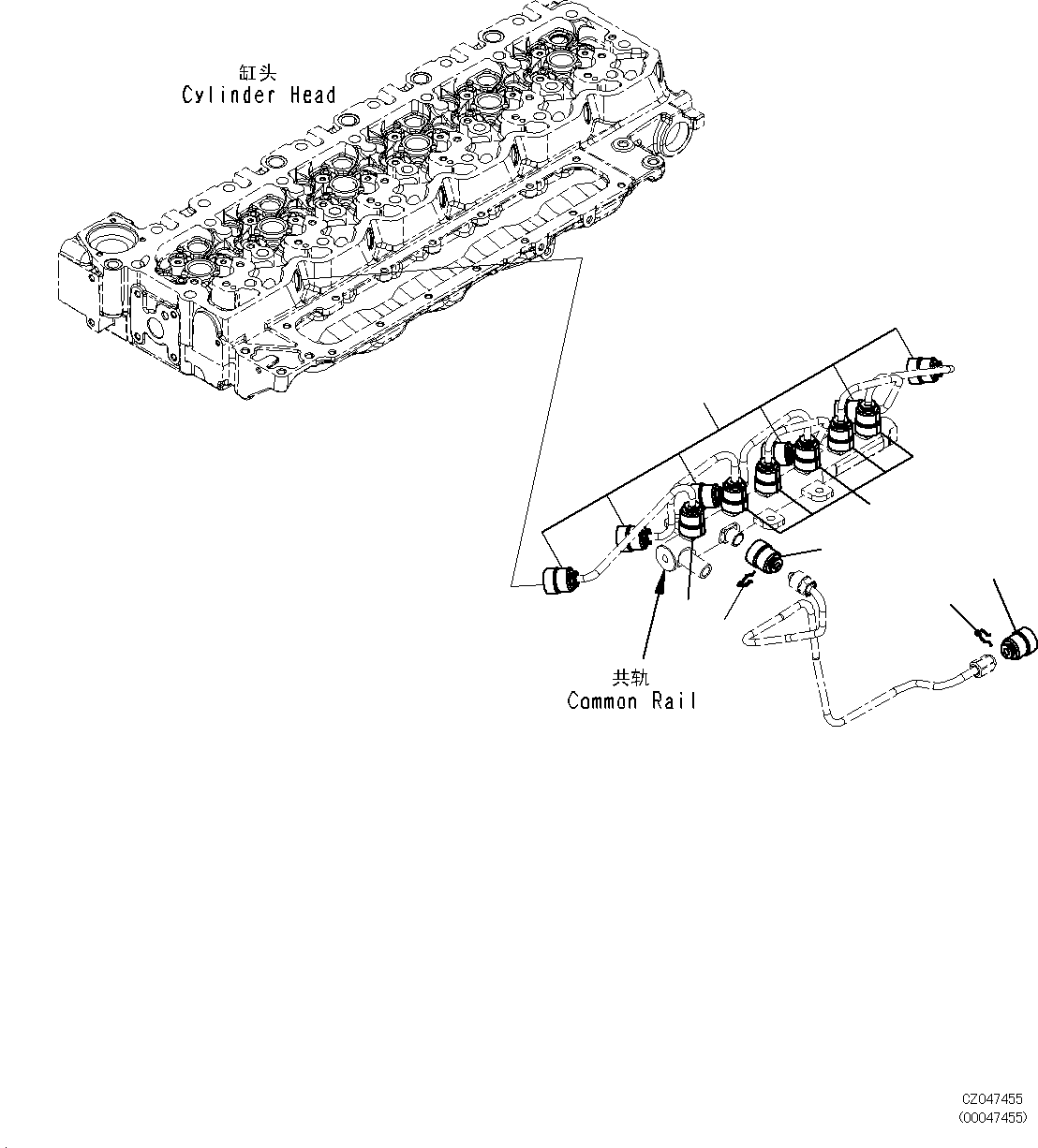 缸头
Cylinder Head

共轨
Common Rail

CZ047455
(00047455)