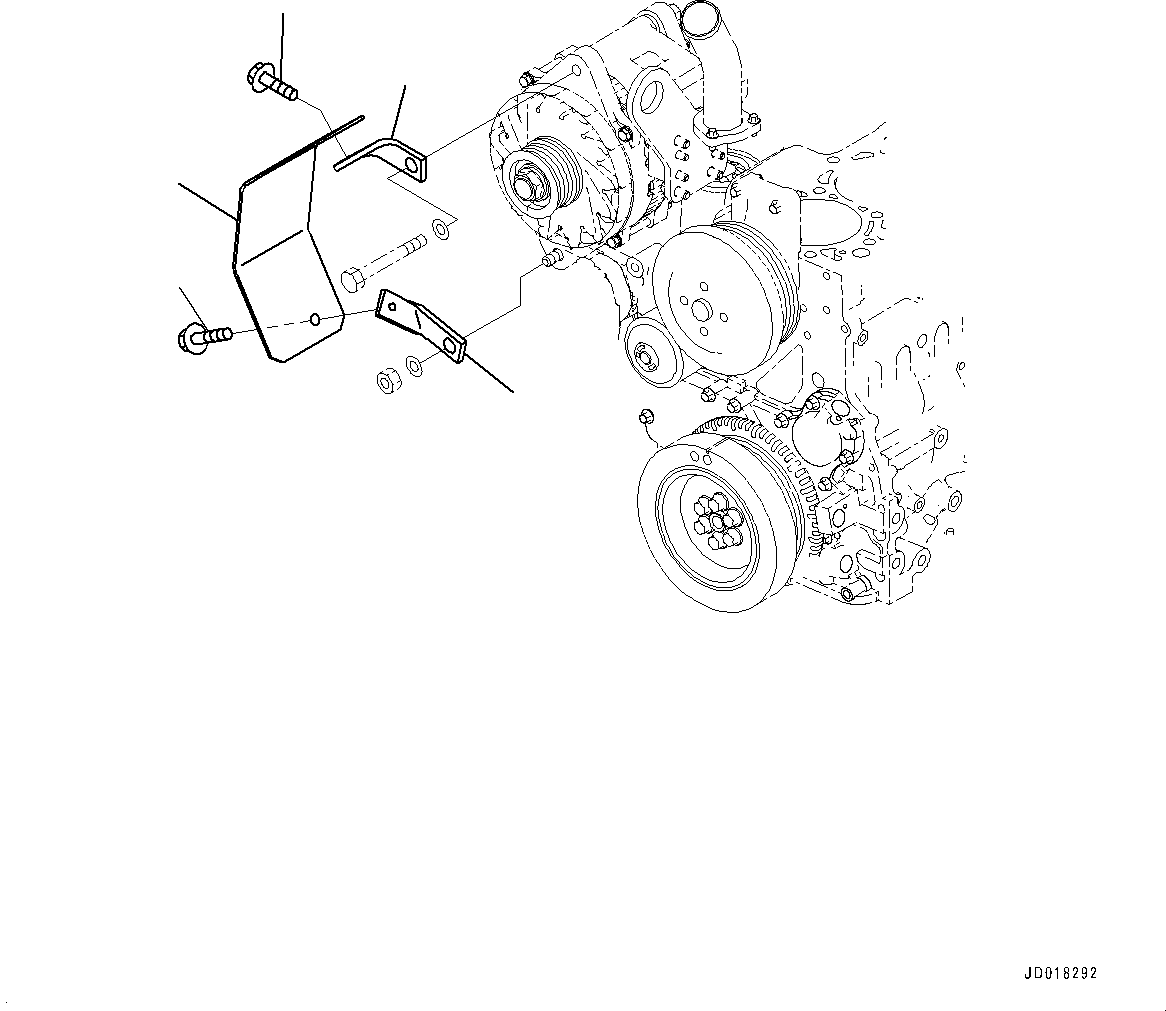 JD018292