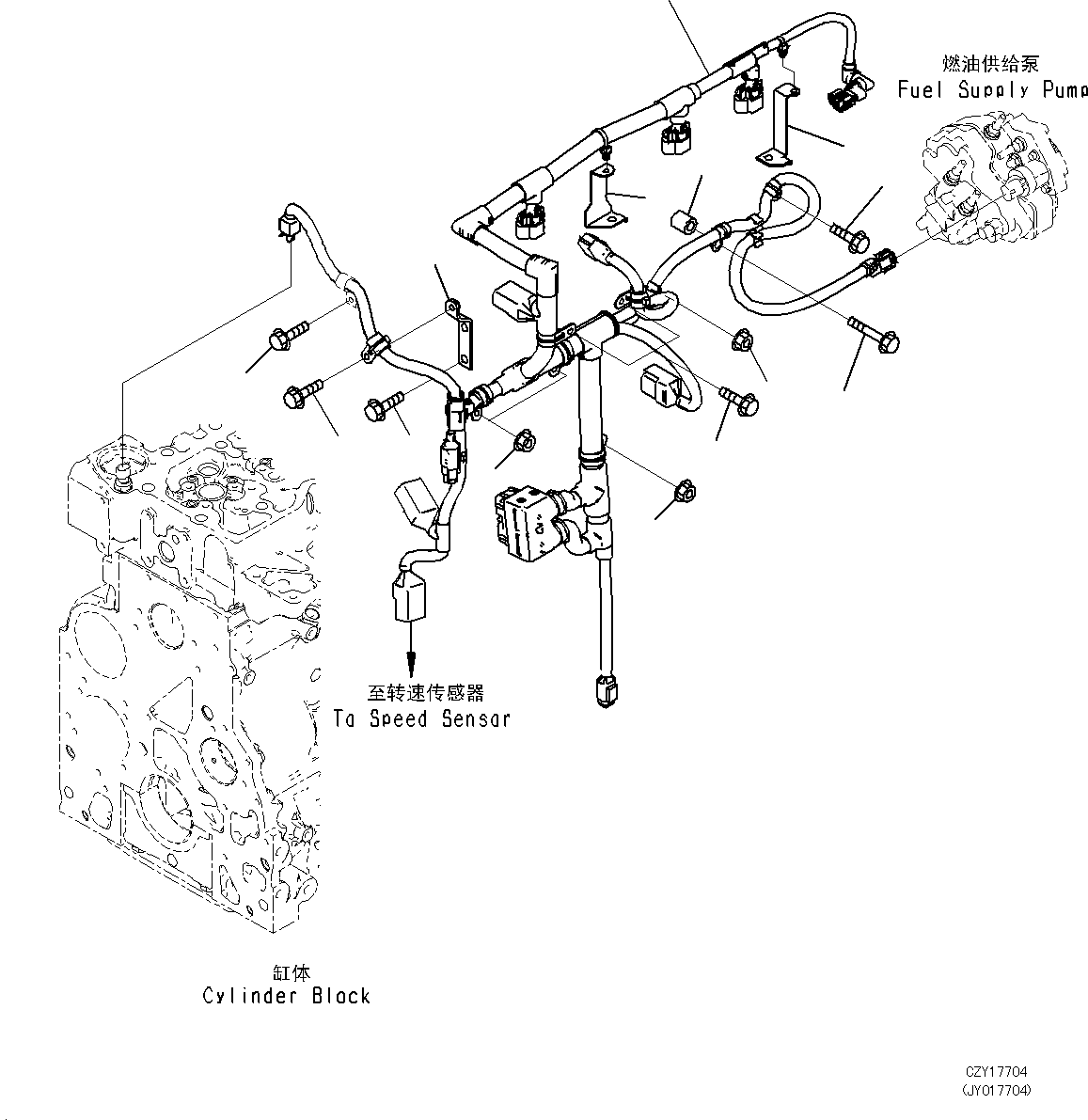 燃油供给泵
Fuel Supply Pump

至转速传感器
To Speed Sensor

缸体
Cylinder Block

CZY17704
(JY017704)