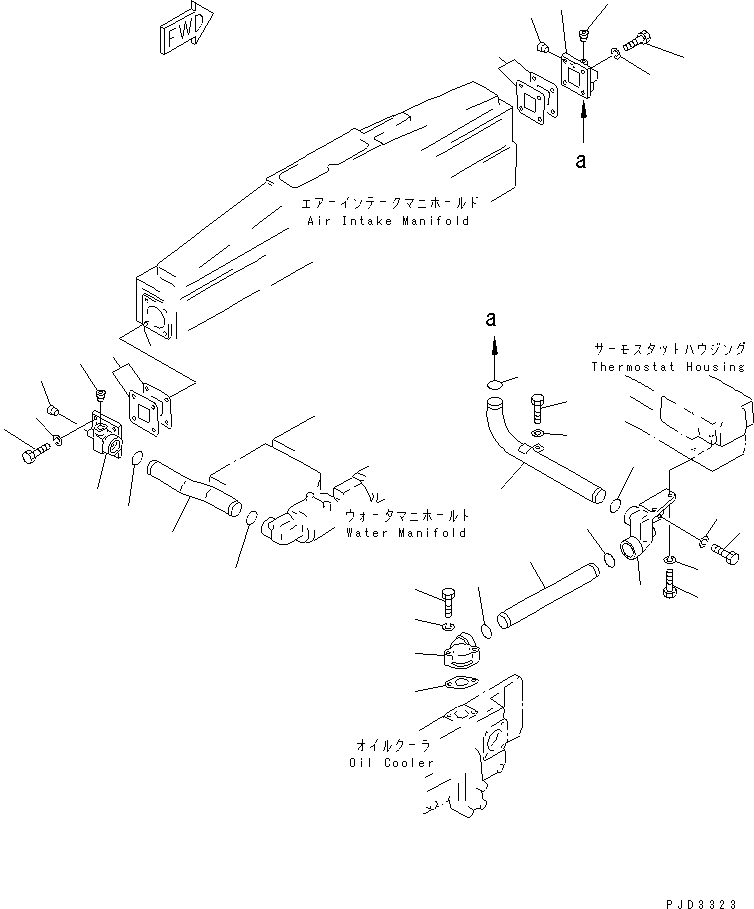 FWD

a

エアーインテークマニホールド
Air Intake Manifold

a

サーモスタットハウジング
Thermostat Housing

ウォータマニホールト
Water Manifold

オイルクーラ
Oil Cooler

PJD3323