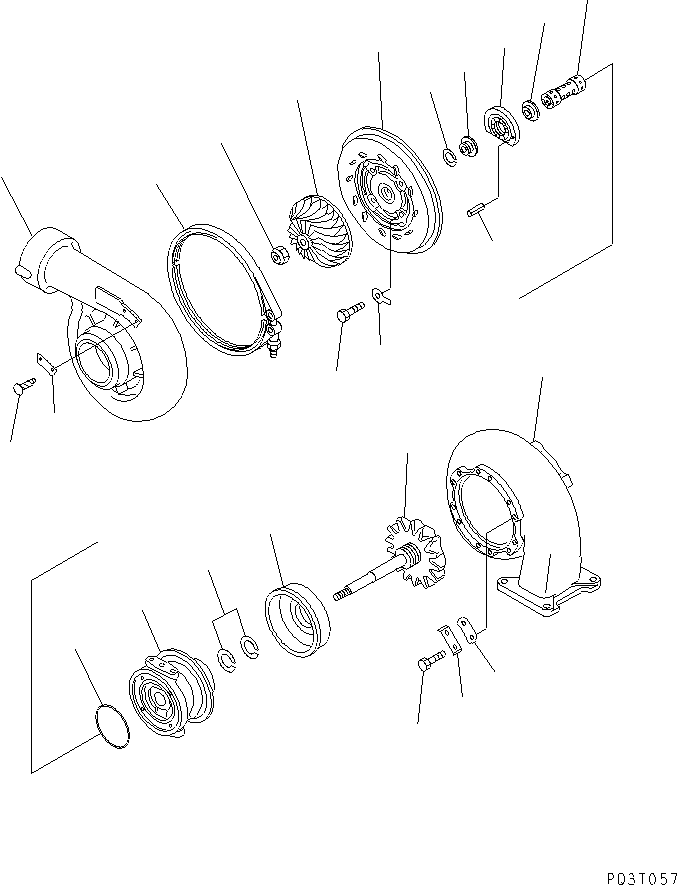 P03T057