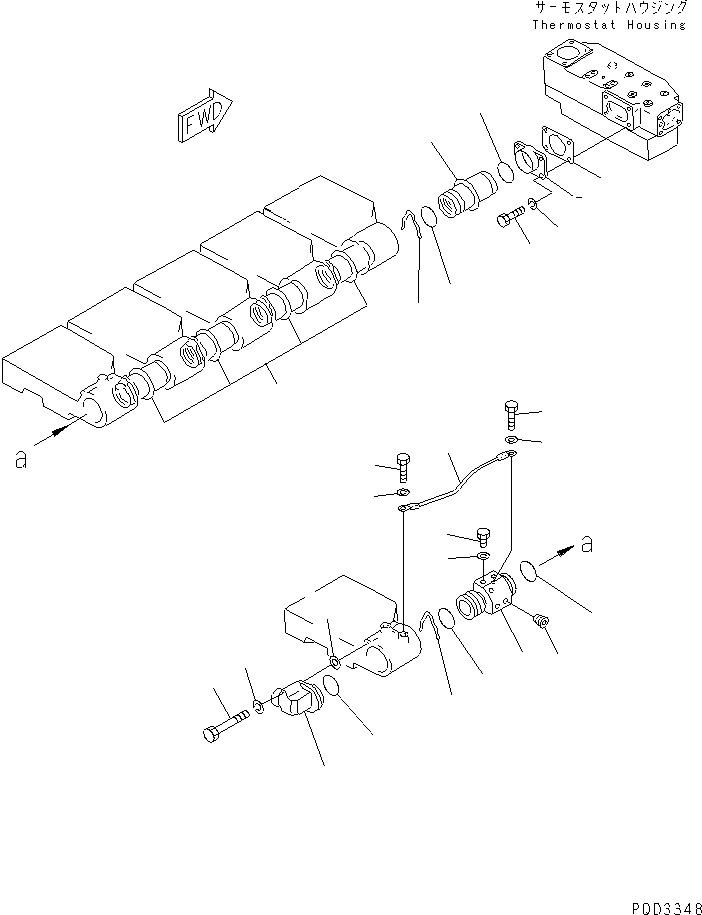 サーモスタットハウジング
Thermostat Housing

FWD

a

a

P0D3348