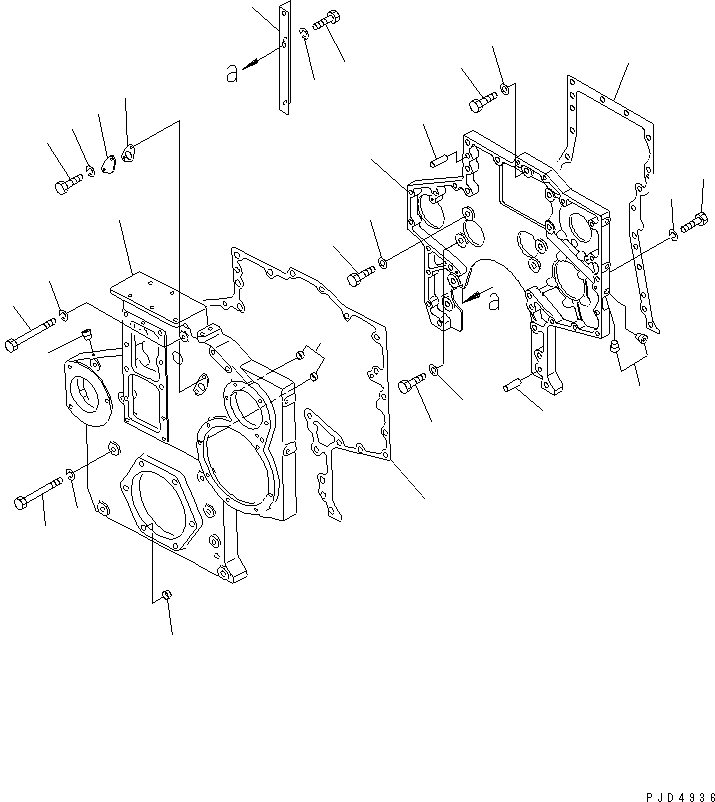 a

a

PJD4936