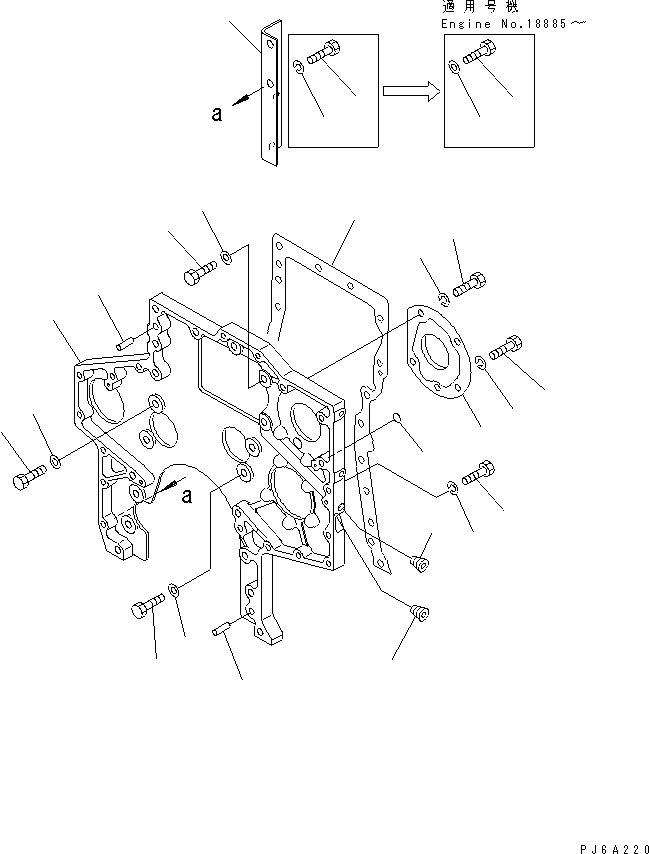 適用号機
Engine No.18885～

a

a

PJ6A220