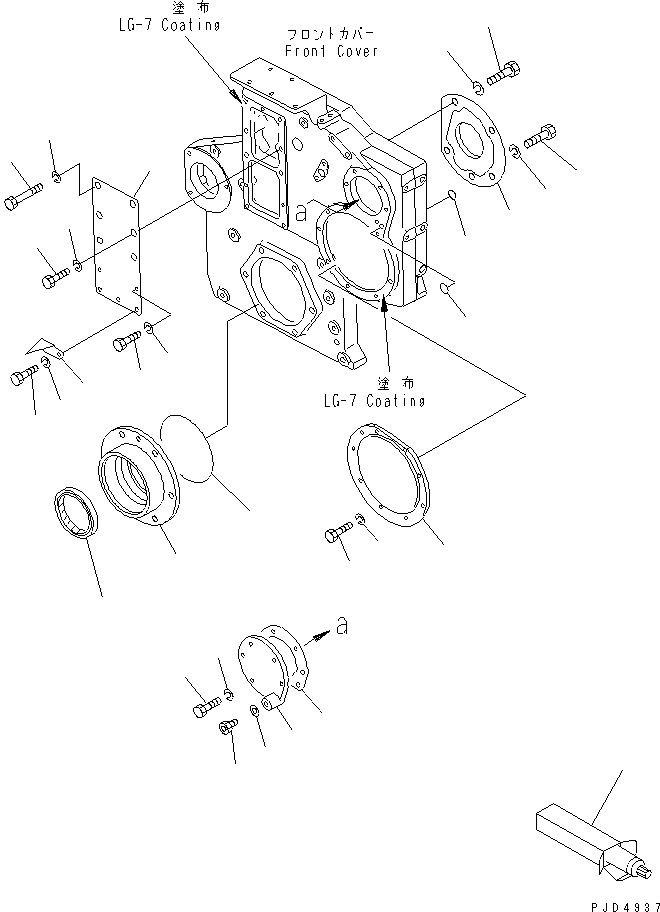 塗 布
LG-7 Coating

フロントカバー
Front Cover

a

塗 布
LG-7 Coating

a

PJD4937