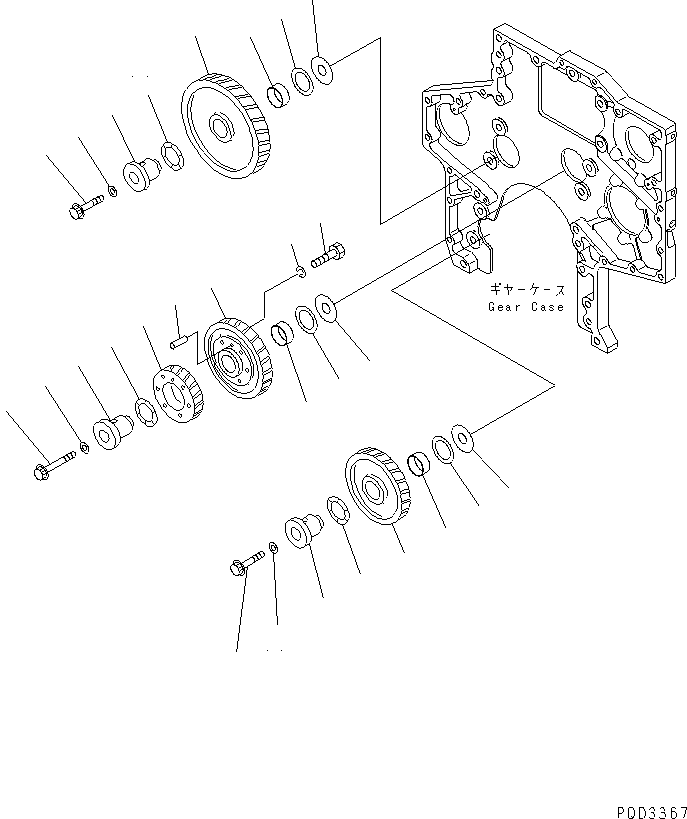 ギヤーケース
Gear Case

PDD3367