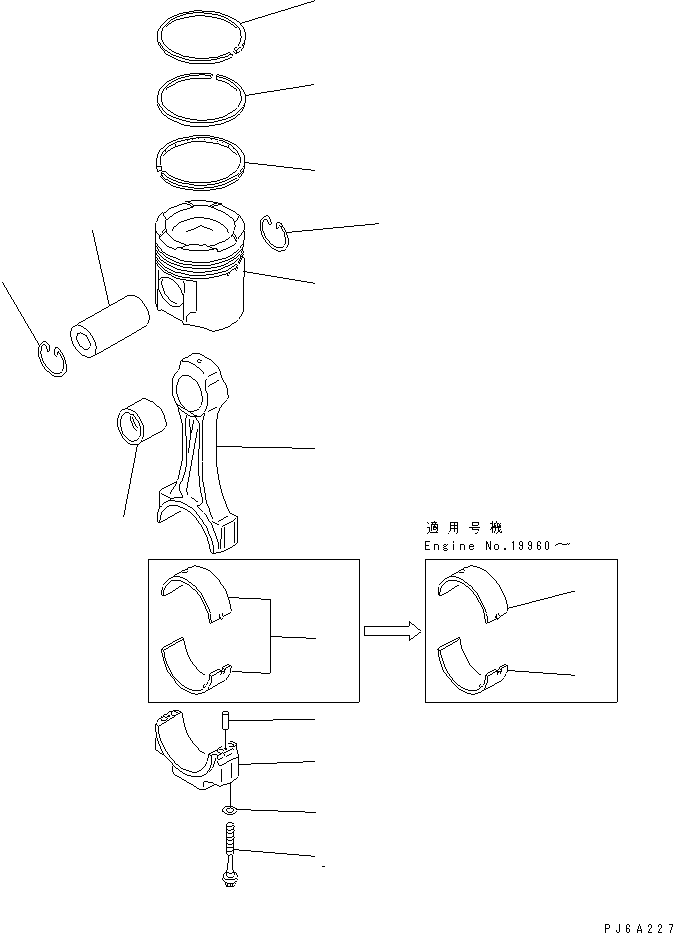 適用号機
Engine No.19960～

PJ6A227