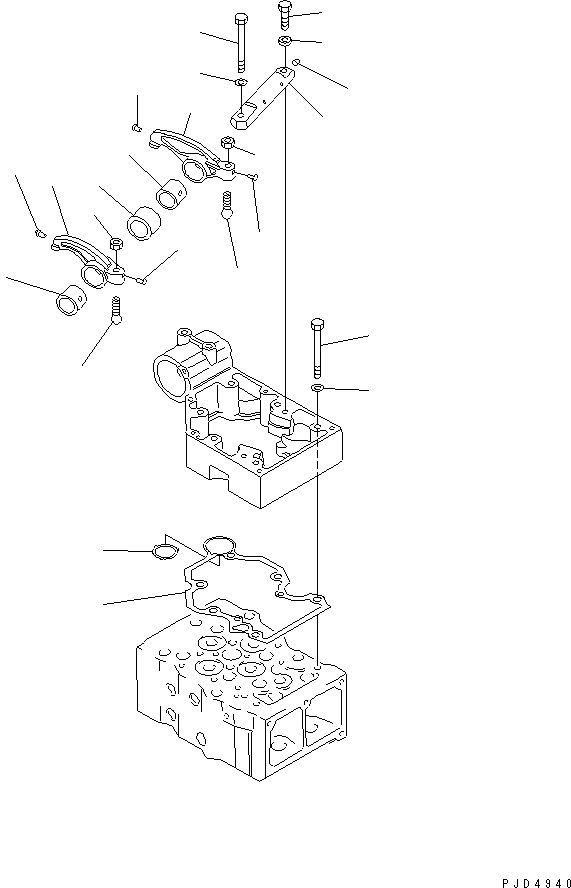 PJD4940