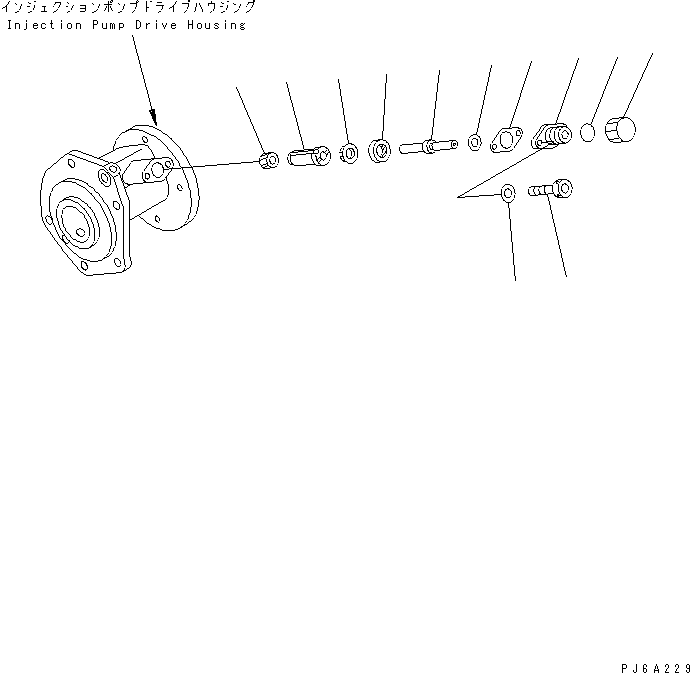 インジェクションポンプドライブハウジング
Injection Pump Drive Housing

PJ6A229