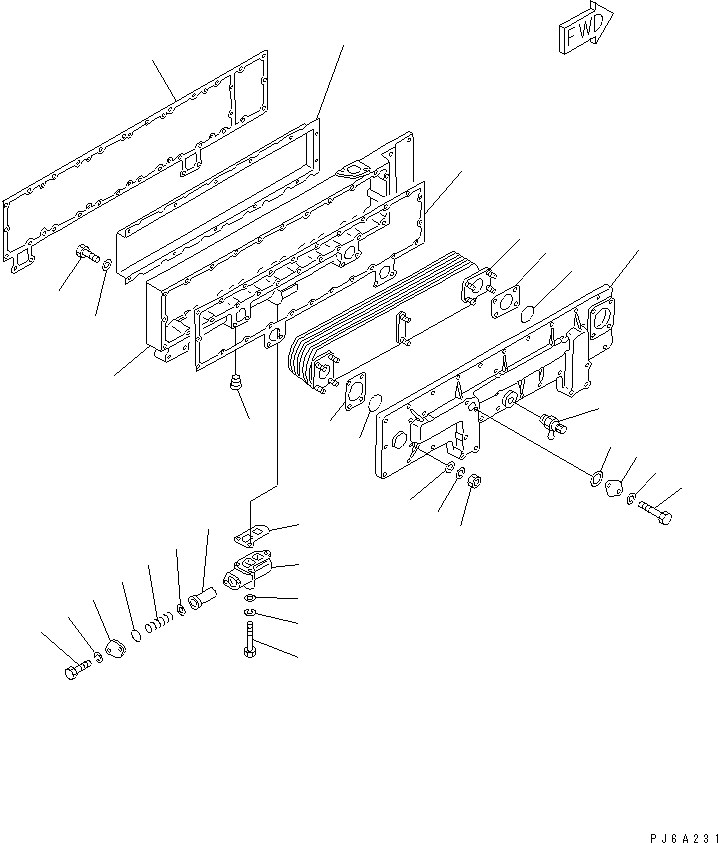 FWD

PJ6A231