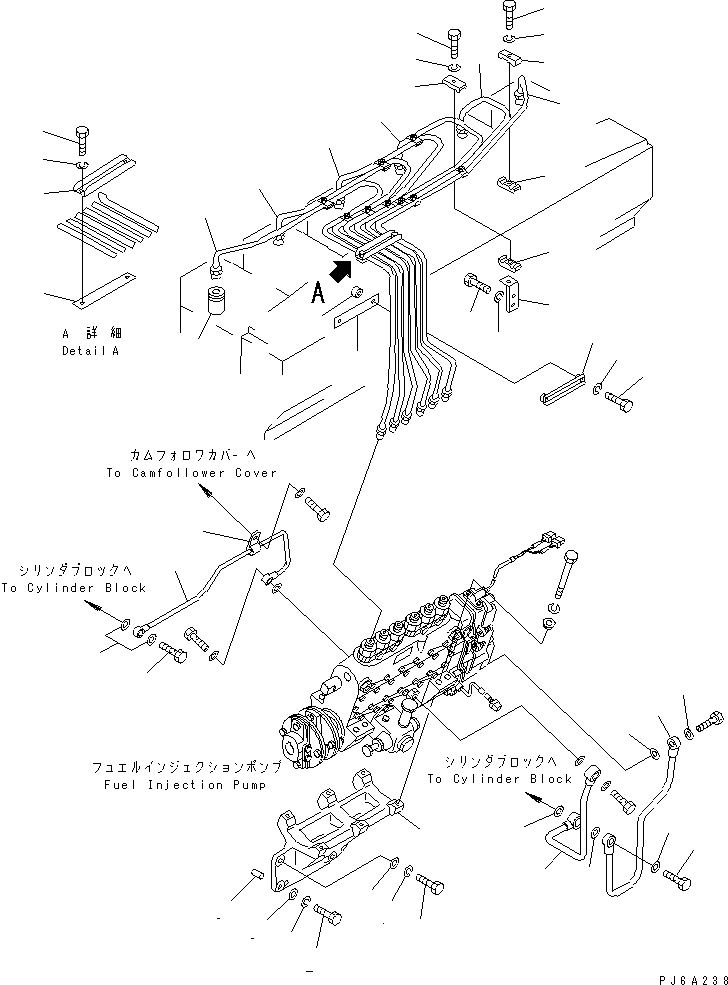 A 詳細
Detail A

A

カムフォロワカバーへ
To Camfollower Cover

シリンダブロックへ
To Cylinder Block

フュエルインジェクションポンプ
Fuel Injection Pump

シリンダブロックへ
To Cylinder Block

PJ6A238