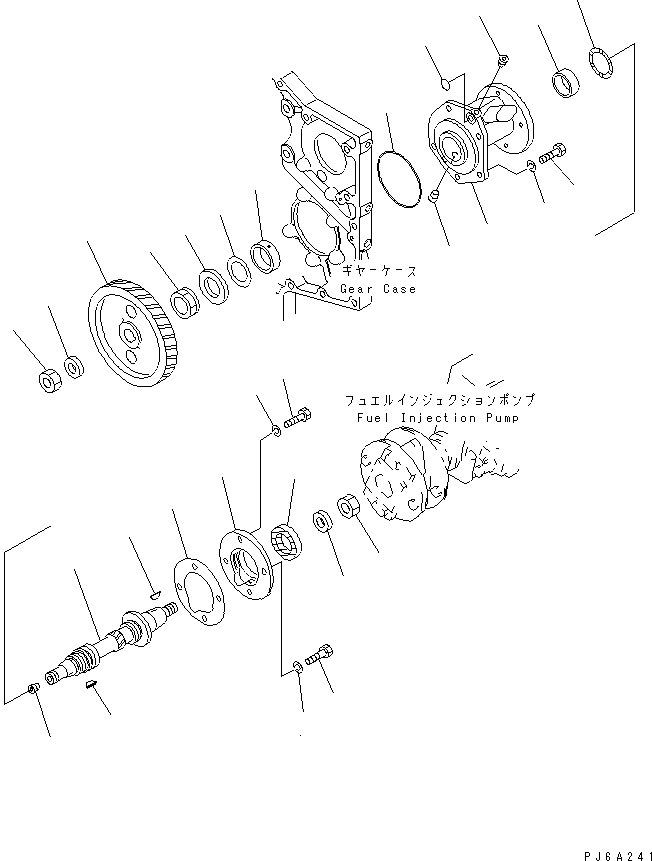 ギヤーケース
Gear Case

フュエルインジェクションポンプ
Fuel Injection Pump

PJ6A241