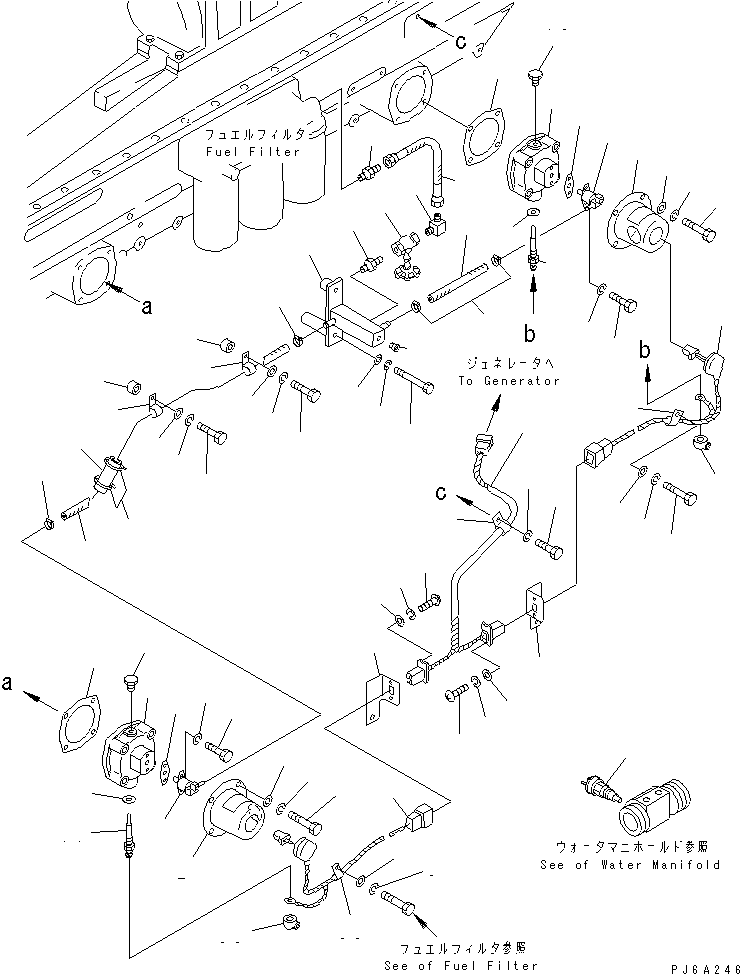 c

フュエルフィルタ
Fuel Filter

a

b

ジェネレータへ
To Generator

b

c

a

ウォータマニホールド参照
See of Water Manifold

フュエルフィルタ参照
See of Fuel Filter

PJ6A246