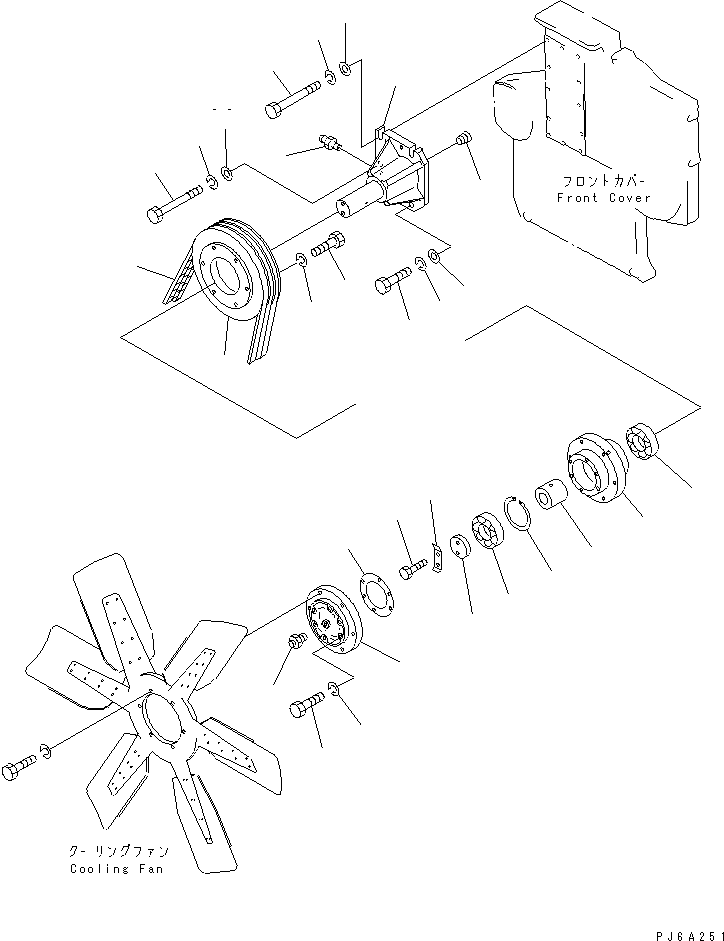 フロントカバー
Front Cover

クーリングファン
Cooling Fan

PJ6A251