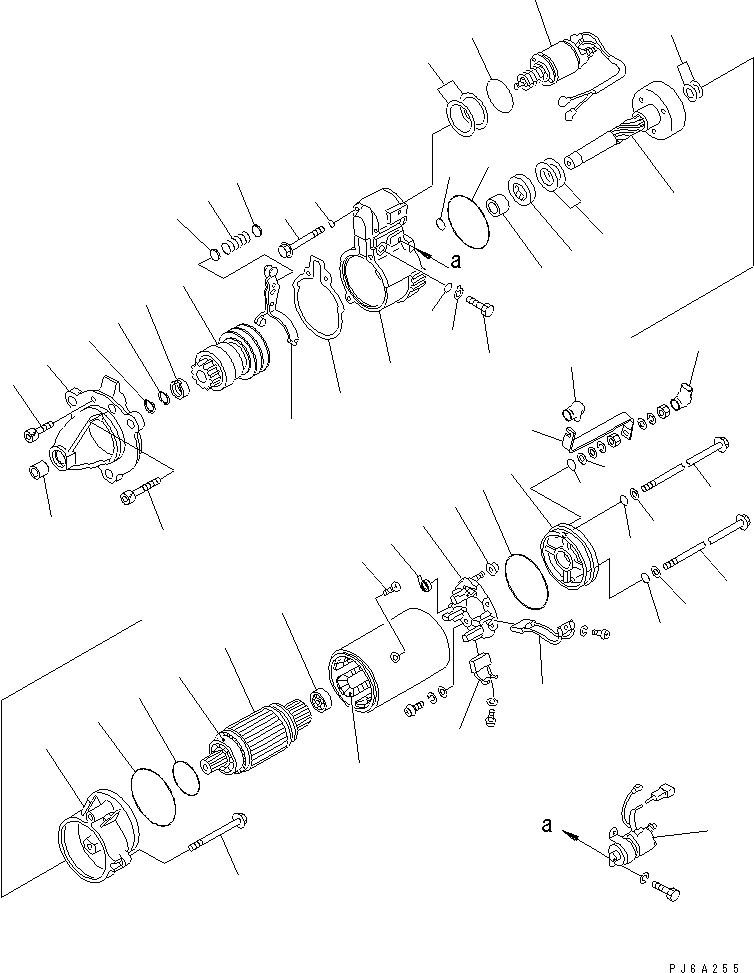 a

a

PJ6A255