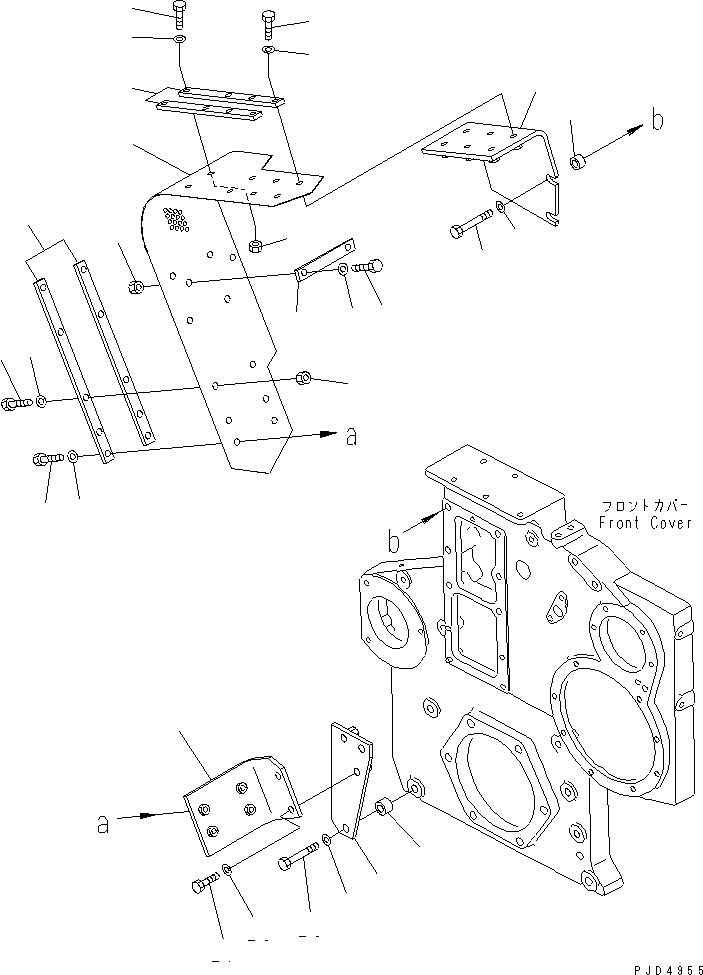 b

a

フロントカバー
Front Cover

b

a

PJD4955