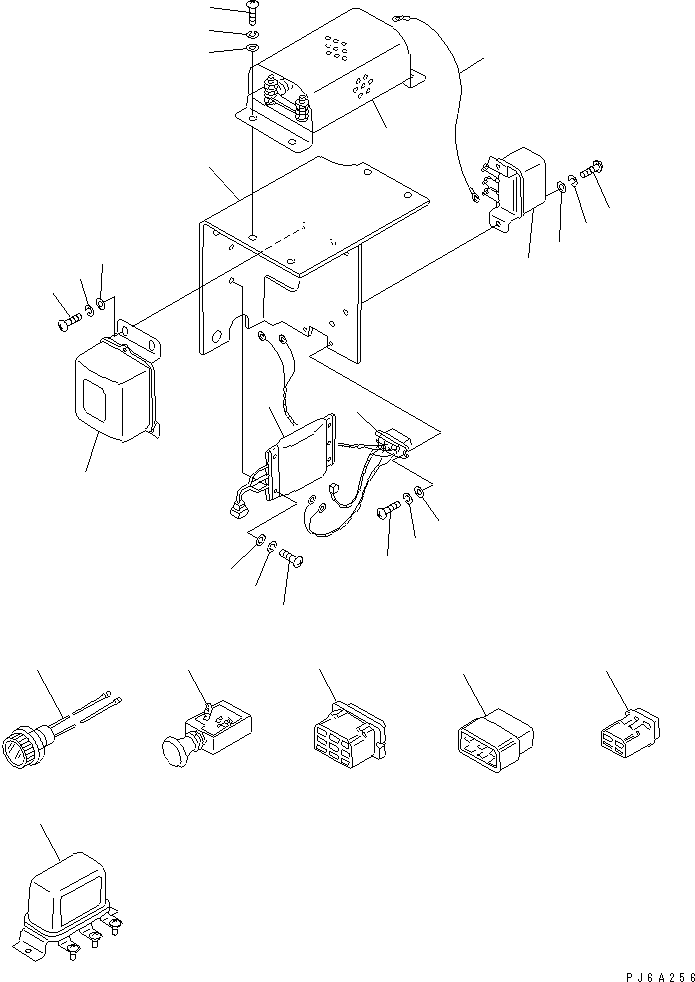 PJ6A256