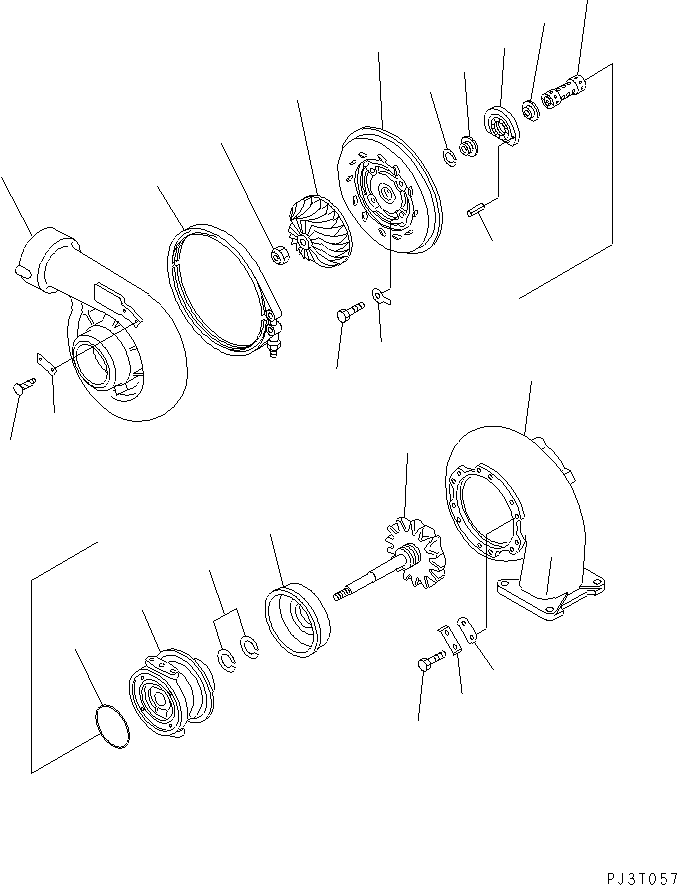 PJ3T057