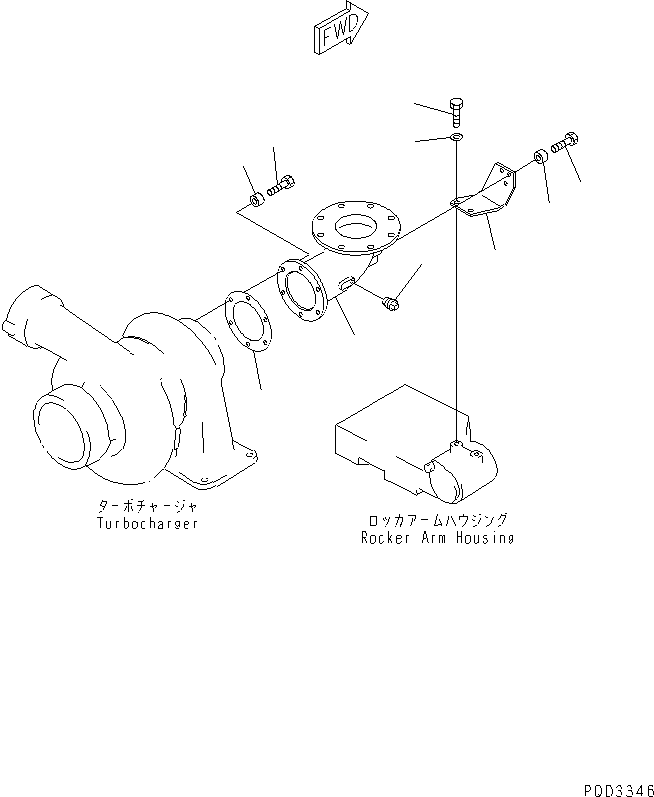 FWD

ターボチャージャ
Turbocharger

ロッカアームハウジング
Rocker Arm Housing

P0D3346