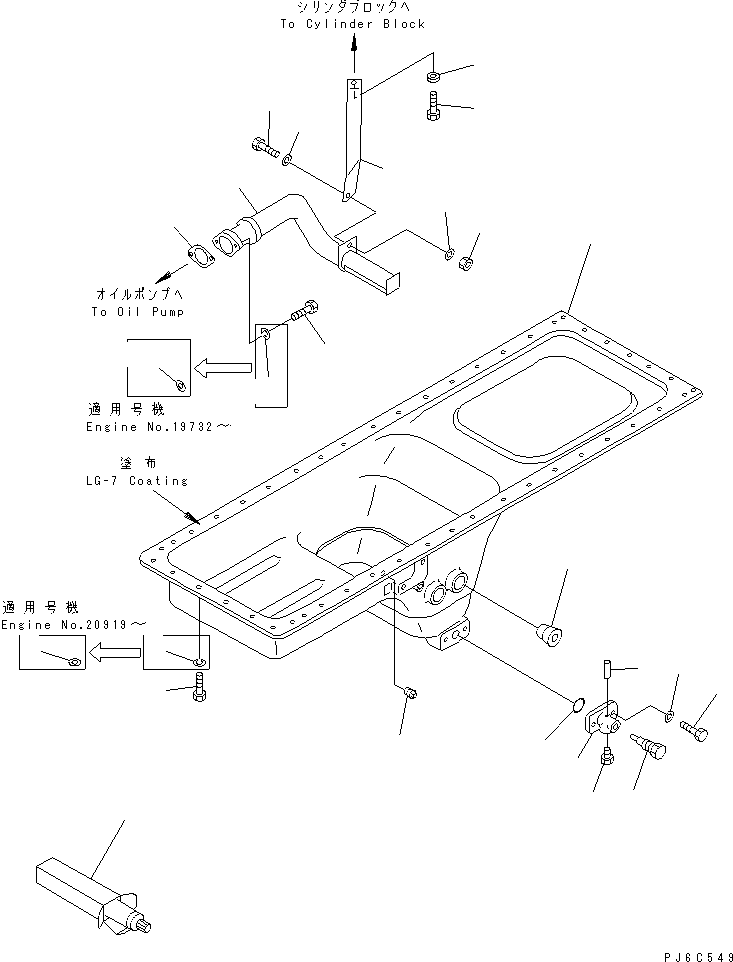 シリンダブロックへ
To Cylinder Block

オイルポンプへ
To Oil Pump

適用号機
Engine No.19732～

塗布
LG-7 Coating

適用号機
Engine No.20919～

PJ6C549